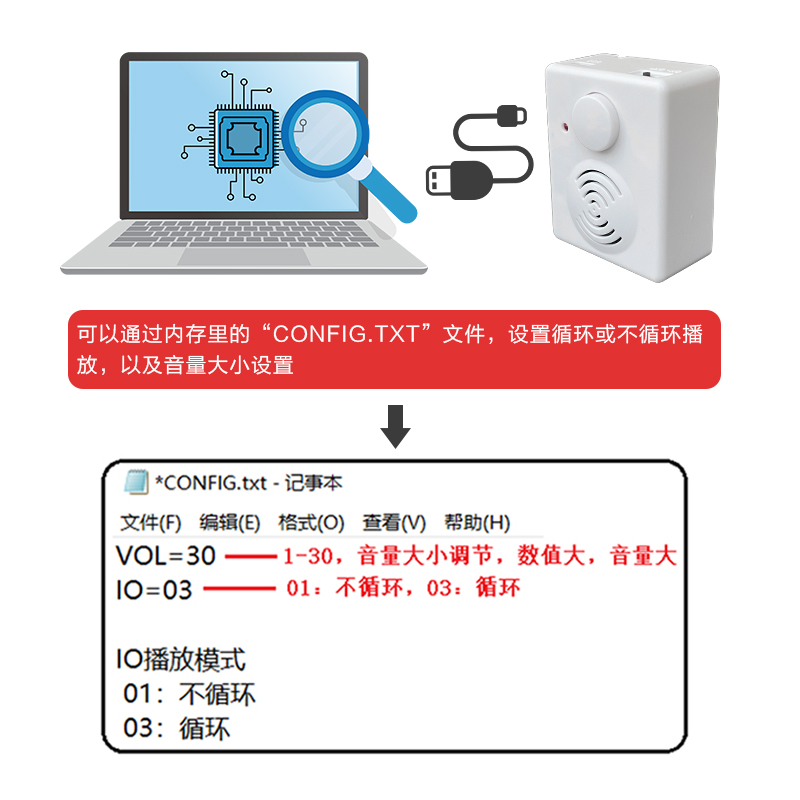 可以通过内存里的“CONFIG.TXT”文件，设置循环或不循环播放，以及音量大小设置

*CONFIG.txt - 记事本

文件(F) 编辑(E) 格式(O) 查看(V) 帮助(H)

VOL=30 1-30，音量大小调节，数值大，音量大
IO=03 01：不循环，03：循环

IO播放模式
01：不循环
03：循环