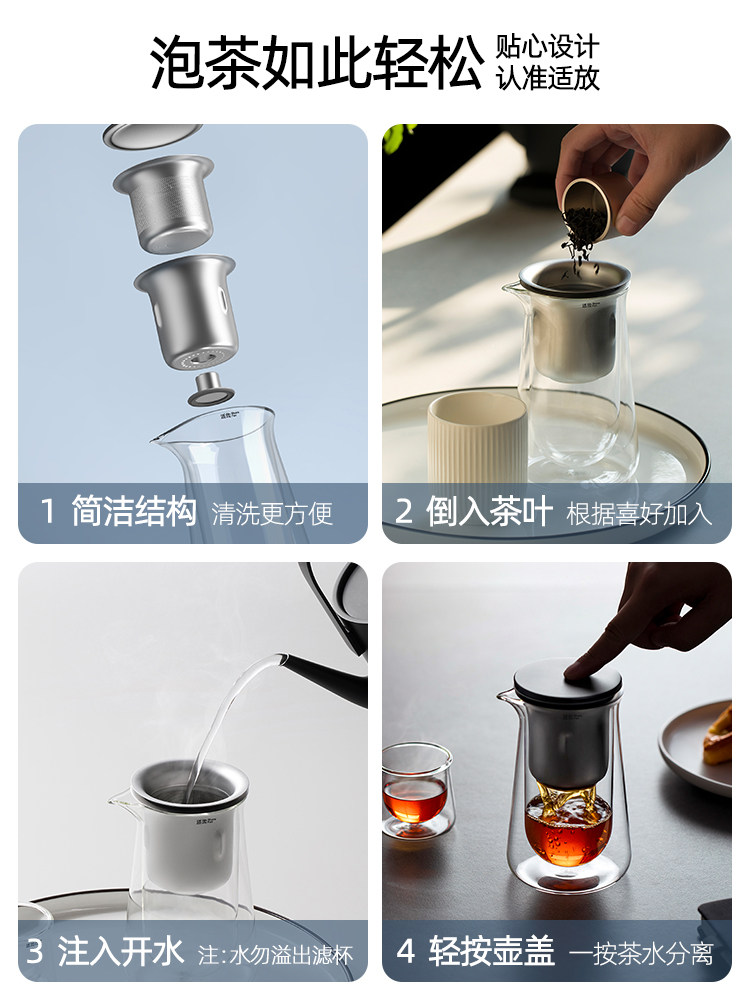 泡茶如此轻松 贴心设计 认准适放

1 简洁结构 清洗更方便

2 倒入茶叶 根据喜好加入

3 注入开水 注:水勿溢出滤杯

4 轻按壶盖 一按茶水分离