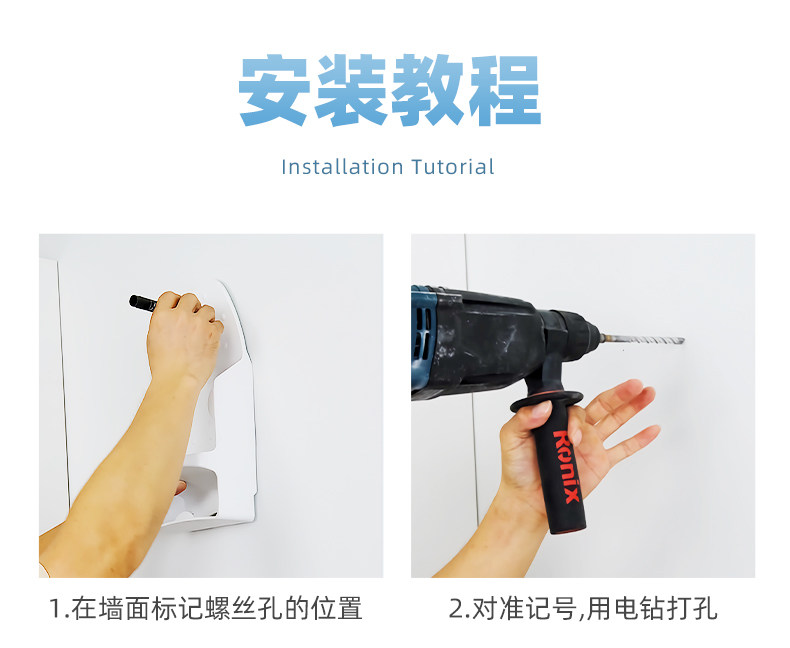 安装教程

Installation Tutorial

Ronix

1.在墙面标记螺丝孔的位置

2.对准记号,用电钻打孔