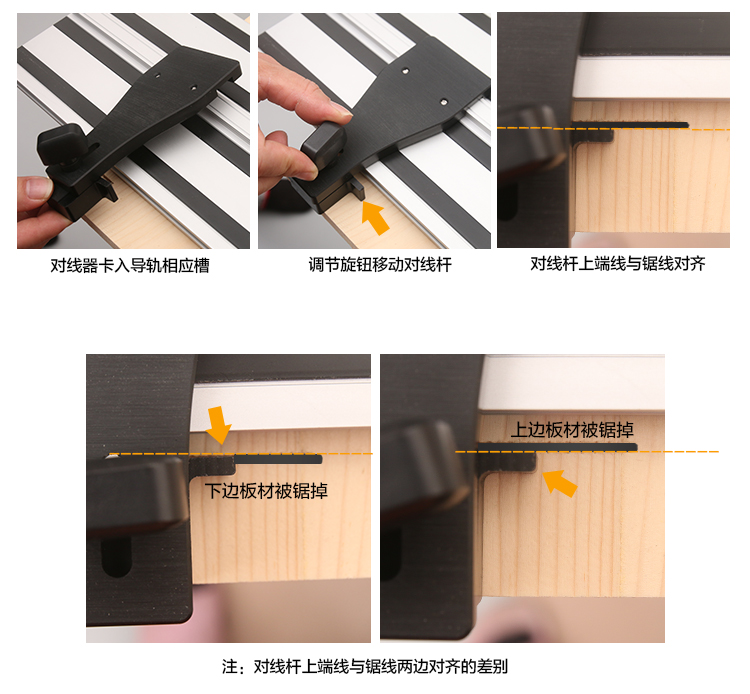 对线器卡入导轨相应槽

调节旋钮移动对线杆

对线杆上端线与锯线对齐

下边板材被锯掉

上边板材被锯掉

注：对线杆上端线与锯线两边对齐的差别