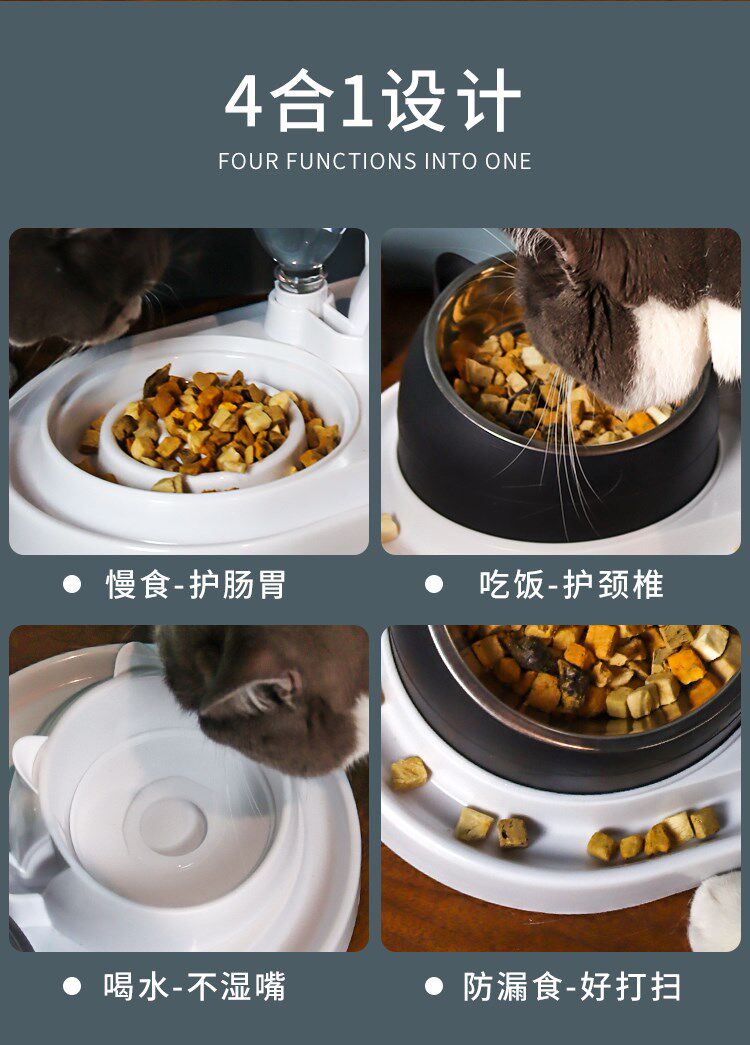 4合1设计
FOUR FUNCTIONS INTO ONE

● 慢食-护肠胃

● 吃饭-护颈椎

● 喝水-不湿嘴

● 防漏食-好打扫