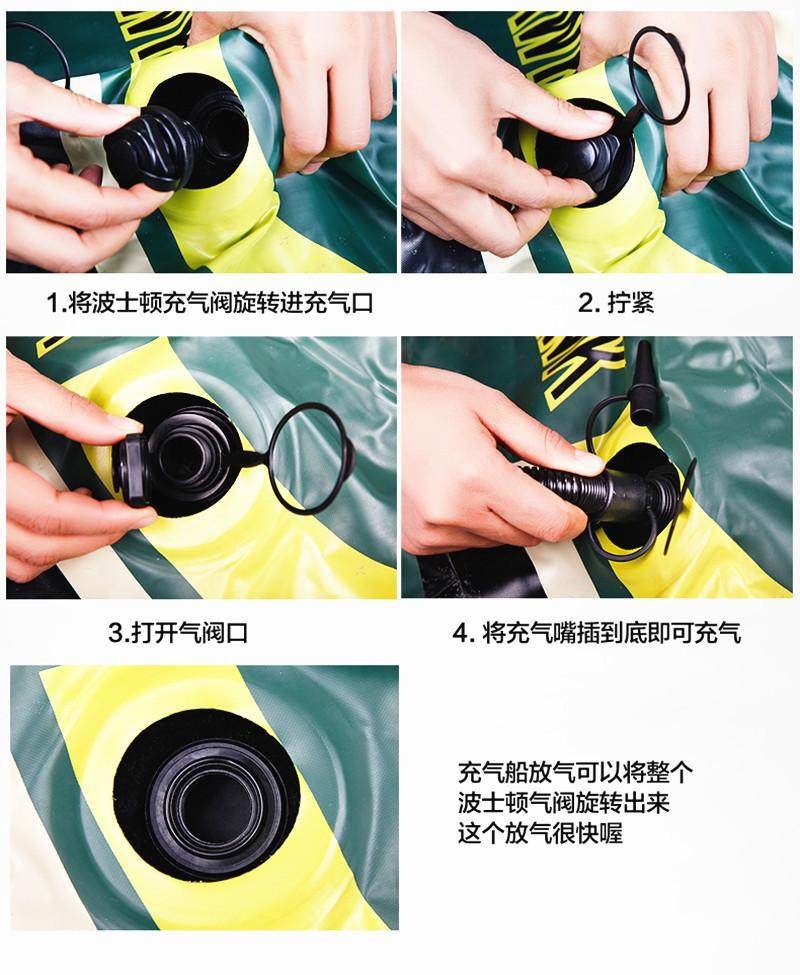 1.将波士顿充气阀旋转进充气口

2. 拧紧

3.打开气阀口

4. 将充气嘴插到底即可充气

充气船放气可以将整个
波士顿气阀旋转出来
这个放气很快喔