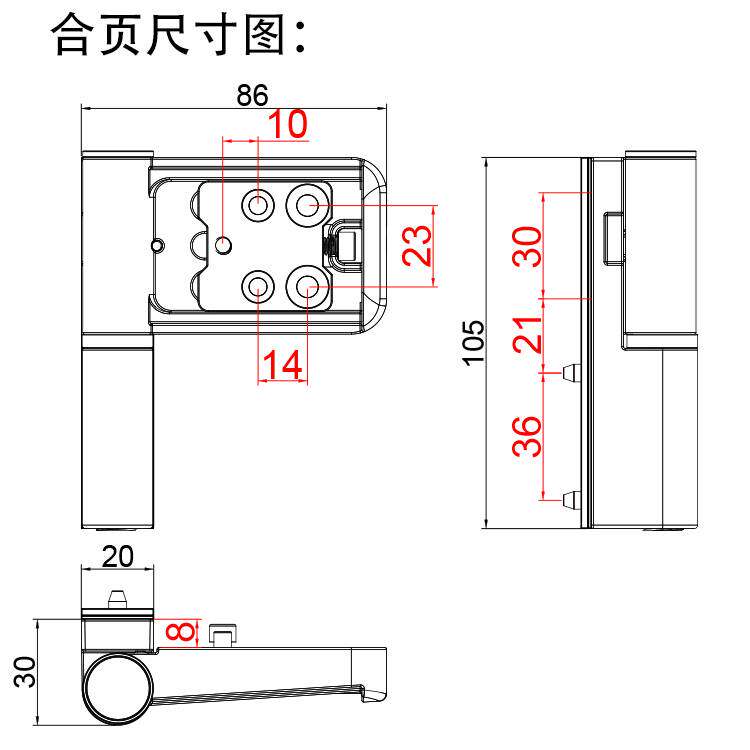 合页尺寸图:

86
10
23
14

105
30
21
36

20
8
30