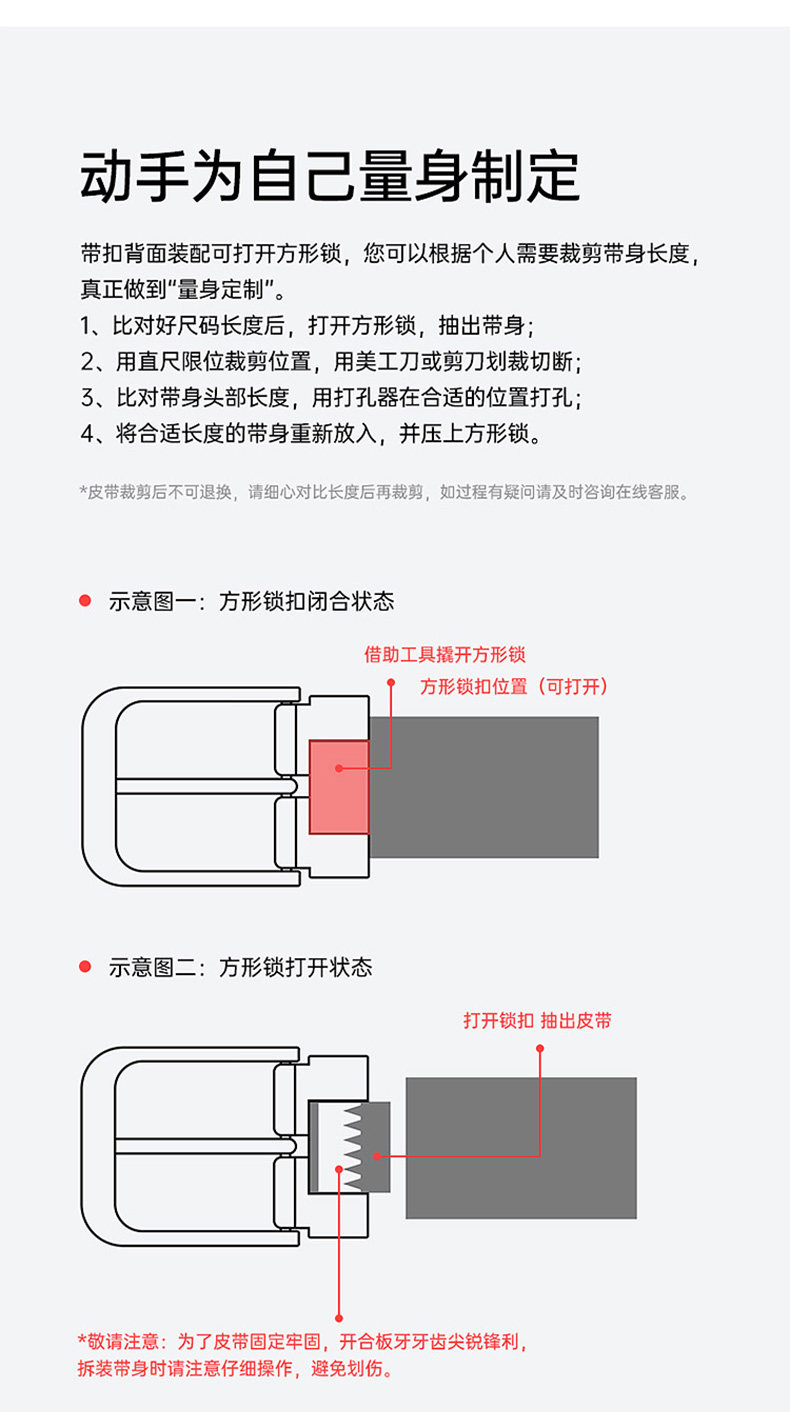 动手为自己量身制定

带扣背面装配可打开方形锁，您可以根据个人需要裁剪带身长度，真正做到“量身定制”。
1、比对好尺码长度后，打开方形锁，抽出带身；
2、用直尺限位裁剪位置，用美工刀或剪刀划裁切断；
3、比对带身头部长度，用打孔器在合适的位置打孔；
4、将合适长度的带身重新放入，并压上方形锁。

*皮带裁剪后不可退换，请细心对比长度后再裁剪，如过程有疑问请及时咨询在线客服。

示意图一：方形锁扣闭合状态

借助工具撬开方形锁

方形锁扣位置（可打开）

示意图二：方形锁打开状态

打开锁扣 抽出皮带

*敬请注意：为了皮带固定牢固，开合板牙牙齿尖锐锋利，拆装带身时请注意仔细操作，避免划伤。