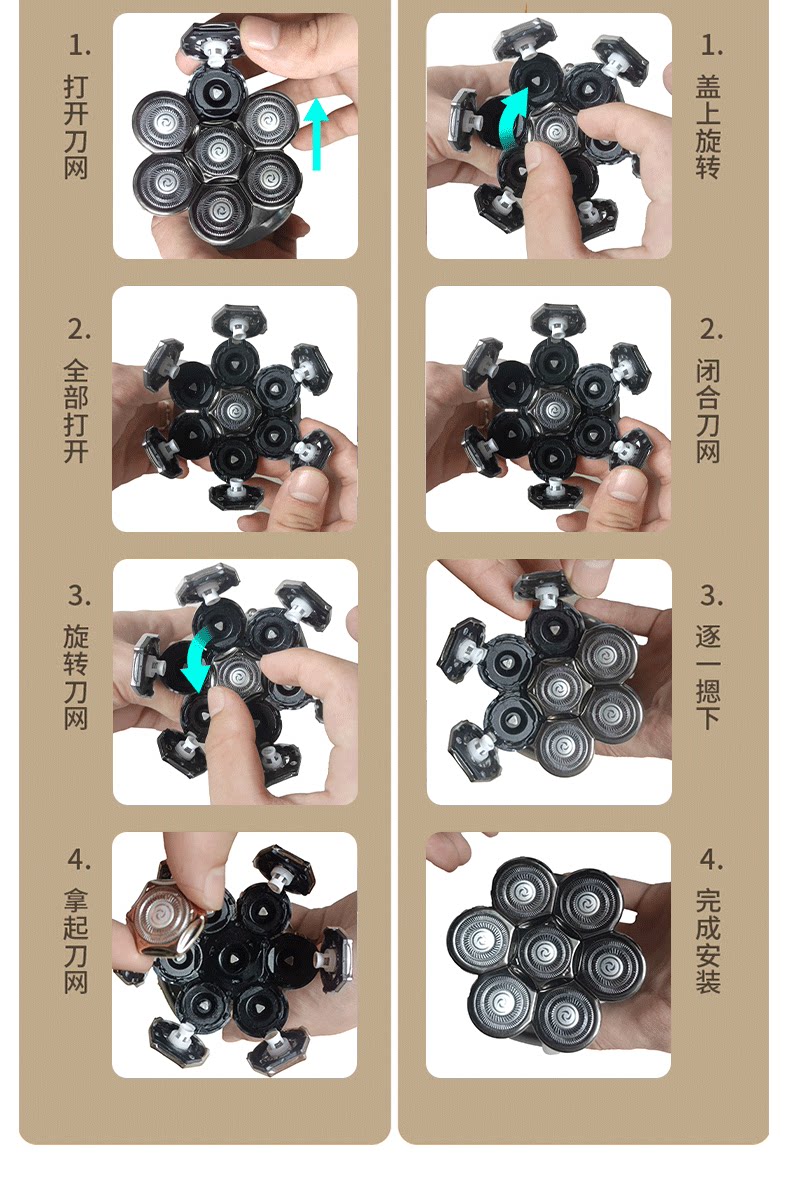 1. 打开刀网

2. 全部打开

3. 旋转刀网

4. 拿起刀网

1. 盖上旋转

2. 闭合刀网

3. 逐一摁下

4. 完成安装