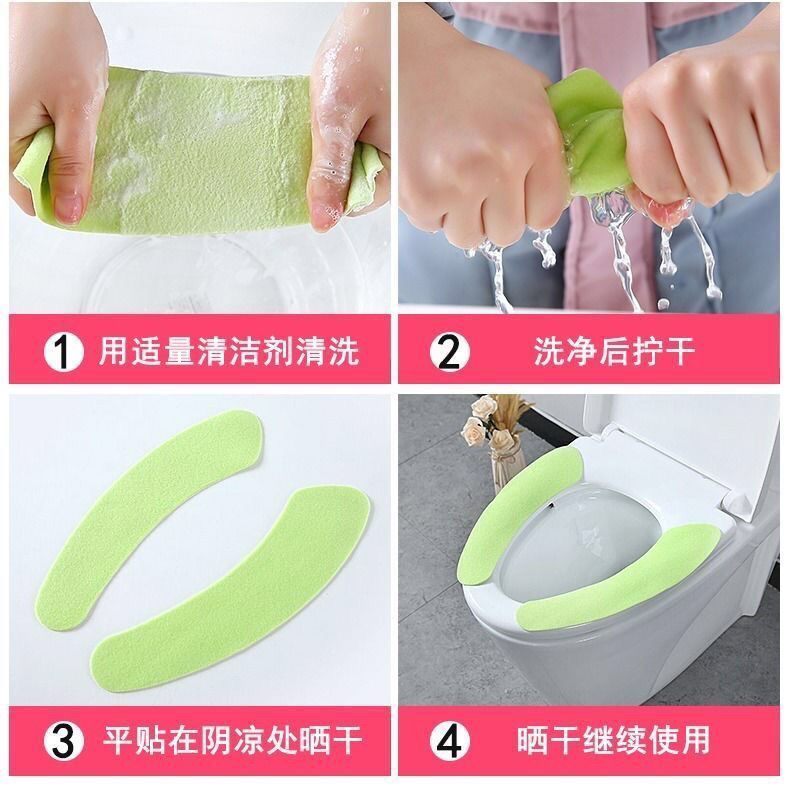 1 用适量清洁剂清洗

2 洗净后拧干

3 平贴在阴凉处晒干

4 晒干继续使用