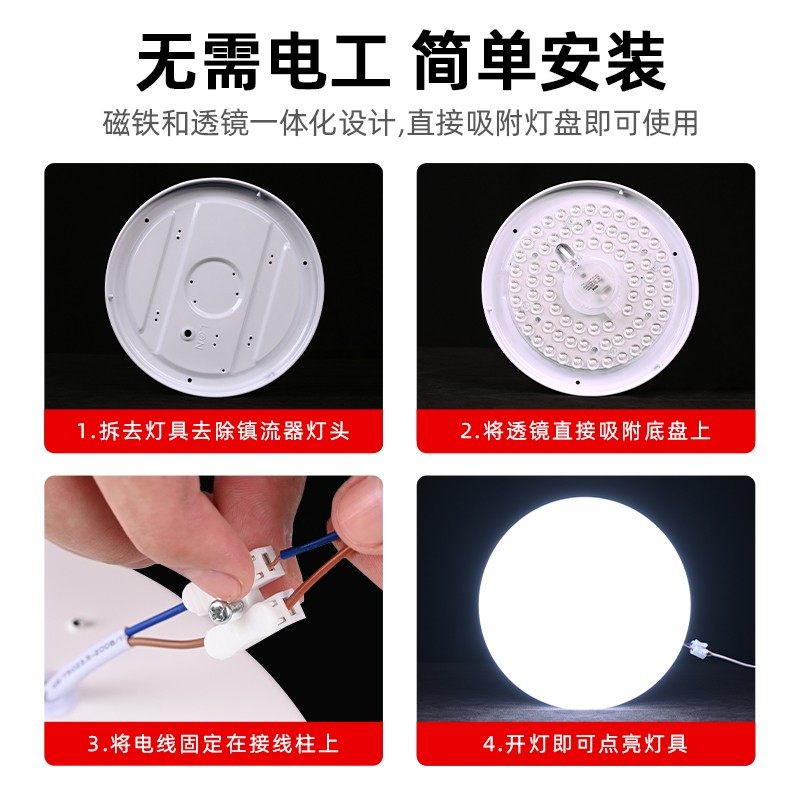 无需电工 简单安装

磁铁和透镜一体化设计,直接吸附灯盘即可使用

1.拆去灯具去除镇流器灯头

2.将透镜直接吸附底盘上

3.将电线固定在接线柱上

4.开灯即可点亮灯具