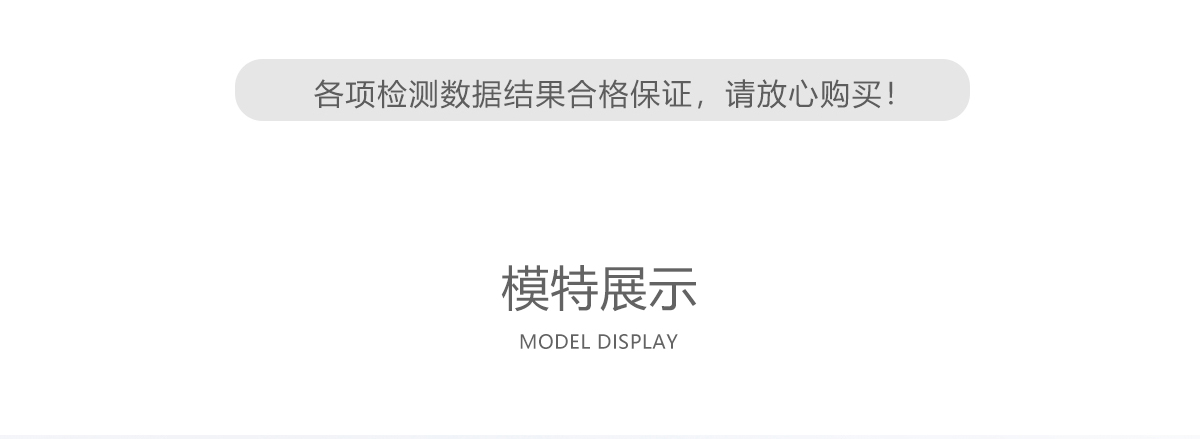 各项检测数据结果合格保证，请放心购买！

模特展示
MODEL DISPLAY