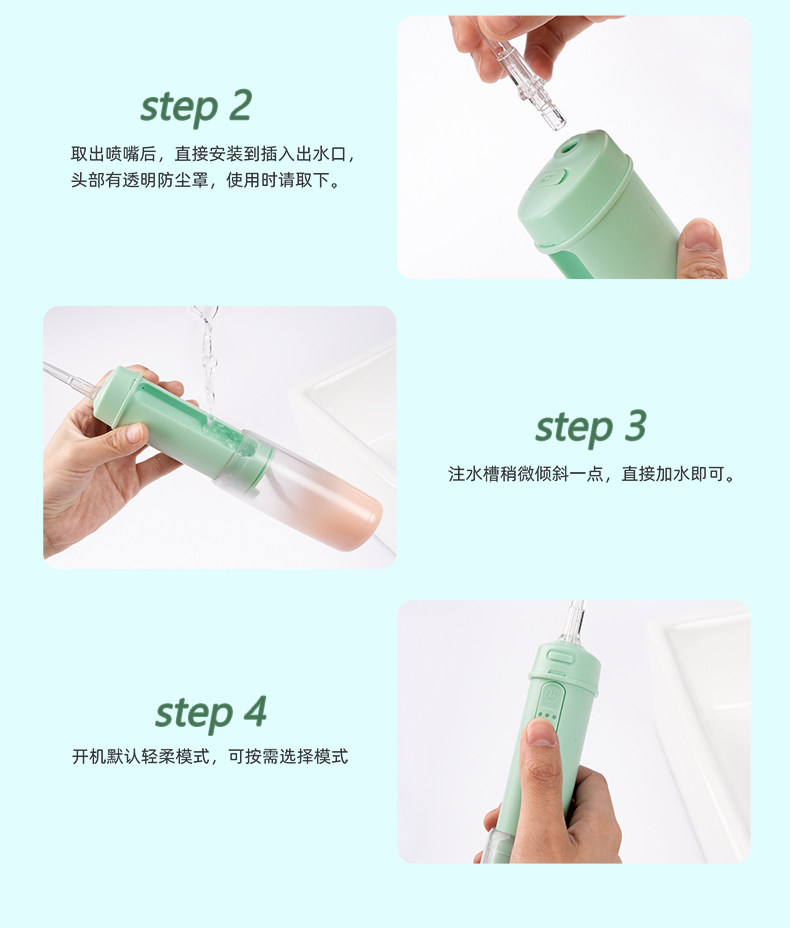 step 2

取出喷嘴后，直接安装到插入出水口，头部有透明防尘罩，使用时请取下。

step 3

注水槽稍微倾斜一点，直接加水即可。

step 4

开机默认轻柔模式，可按需选择模式