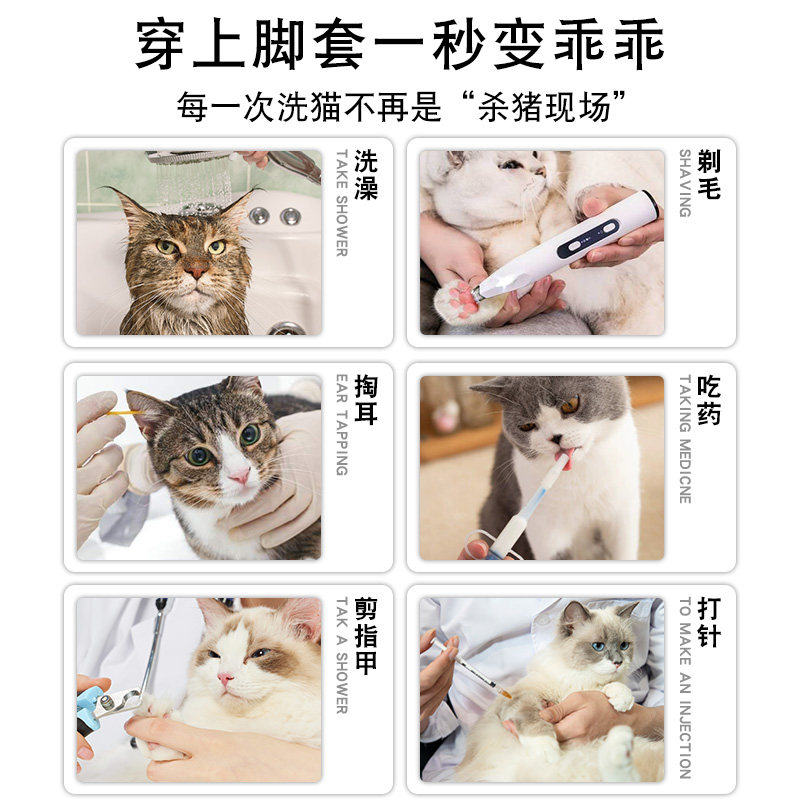 穿上脚套一秒变乖乖

每一次洗猫不再是“杀猪现场”

洗澡
TAKE SHOWER

剃毛
SHAVING

掏耳
EAR TAPPING

吃药
TAKING MEDICNE

剪指甲
TAK A SHOWER

打针
TO MAKE AN INJECTION