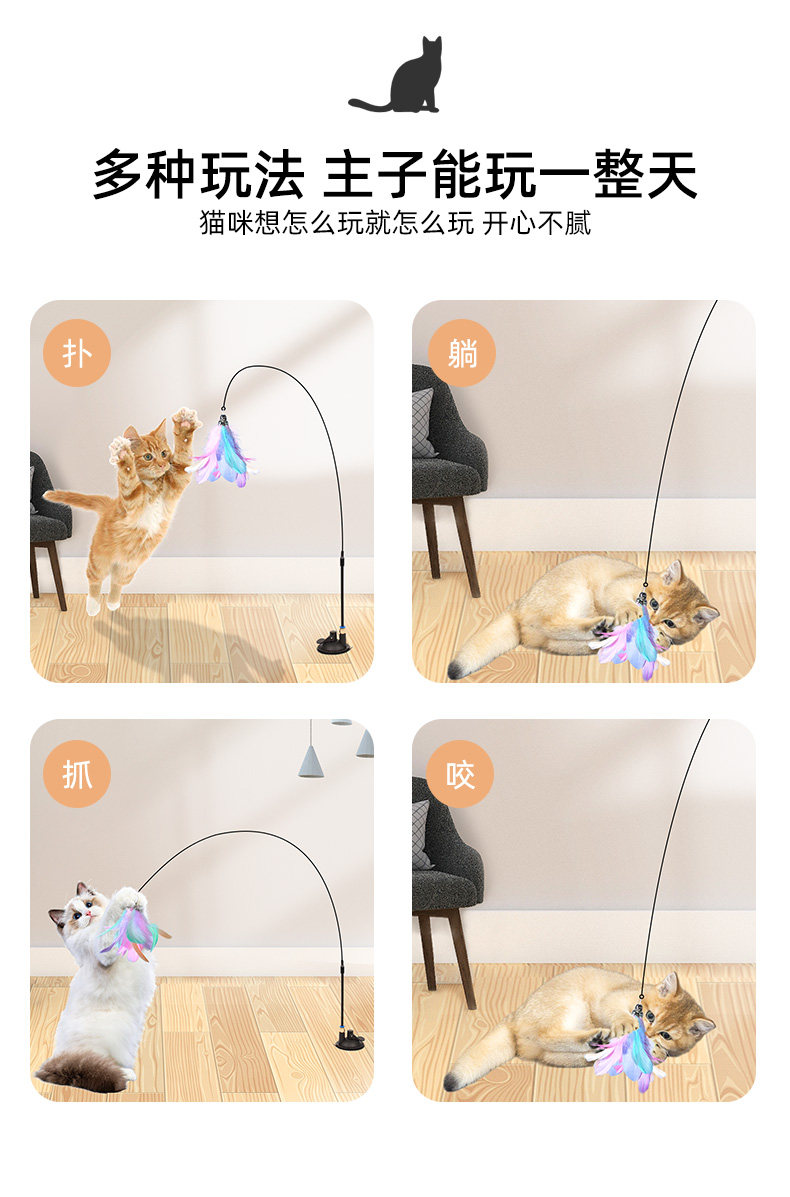 多种玩法 主子能玩一整天
猫咪想怎么玩就怎么玩 开心不腻

扑

躺

抓

咬