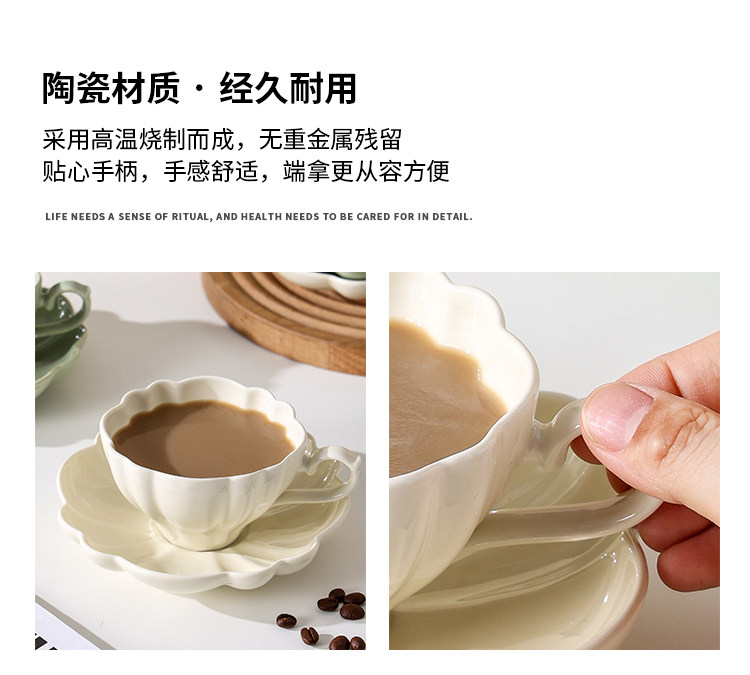 陶瓷材质 · 经久耐用

采用高温烧制而成，无重金属残留
贴心手柄，手感舒适，端拿更从容方便

LIFE NEEDS A SENSE OF RITUAL, AND HEALTH NEEDS TO BE CARED FOR IN DETAIL.