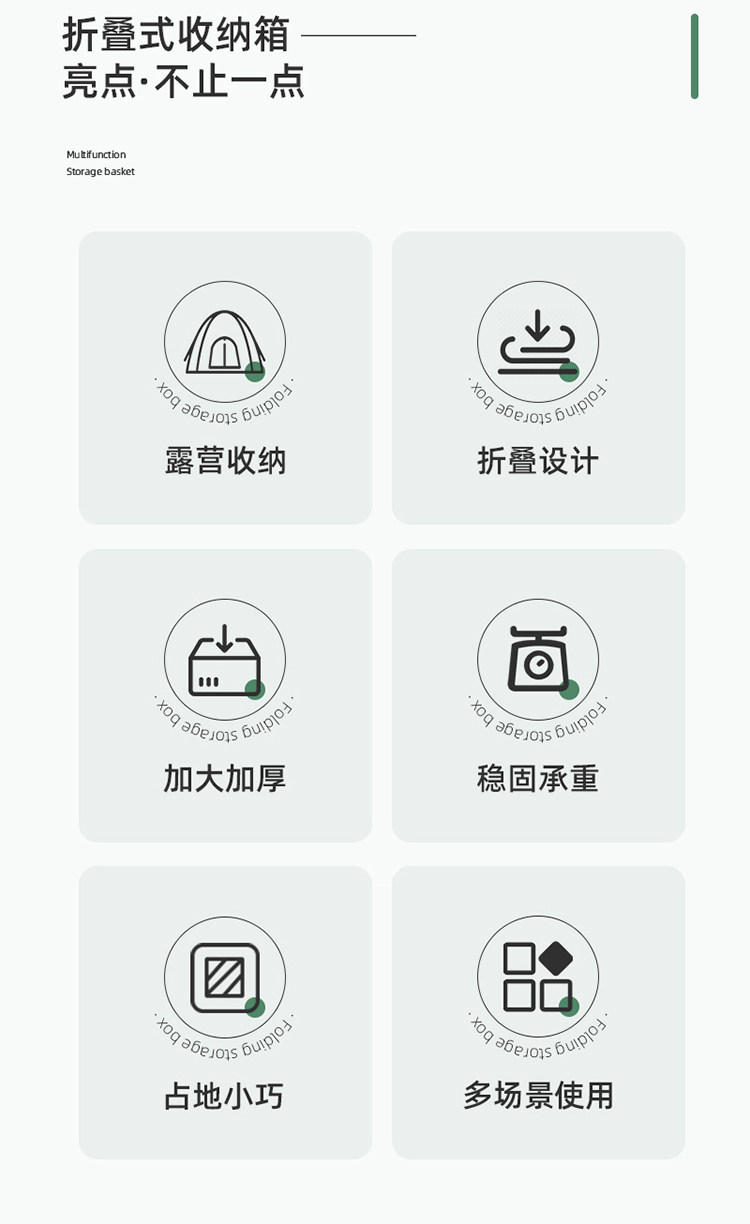 折叠式收纳箱
亮点·不止一点

Multifunction
Storage basket

· Folding storage box ·

露营收纳

· Folding storage box ·

折叠设计

· Folding storage box ·

加大加厚

· Folding storage box ·

稳固承重

· Folding storage box ·

占地小巧

· Folding storage box ·

多场景使用