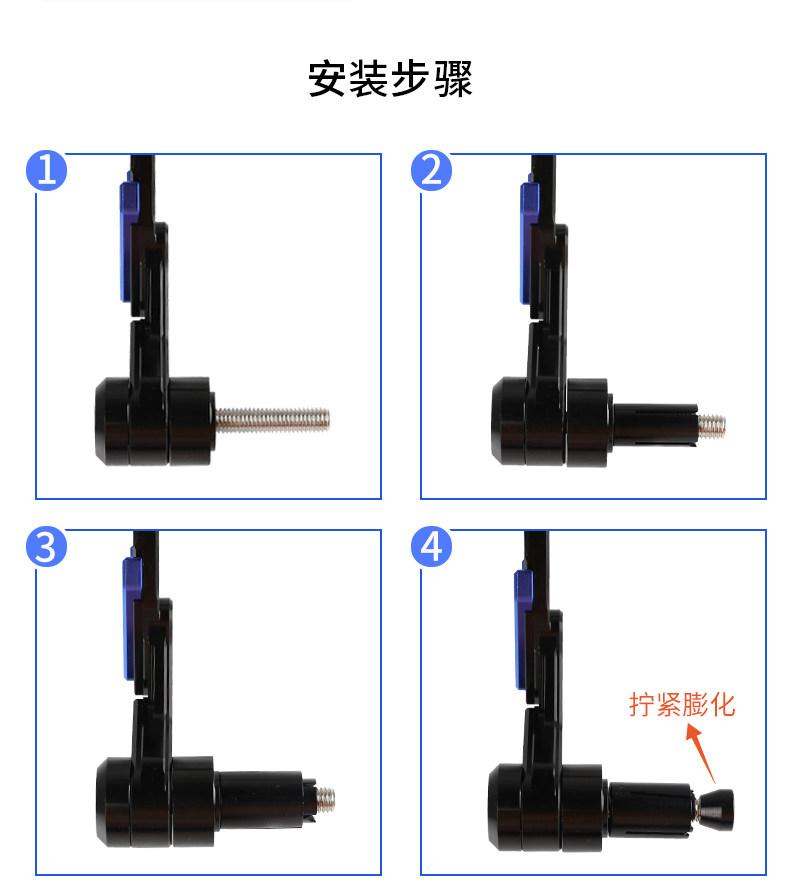 安装步骤

1

2

3

4

拧紧膨化