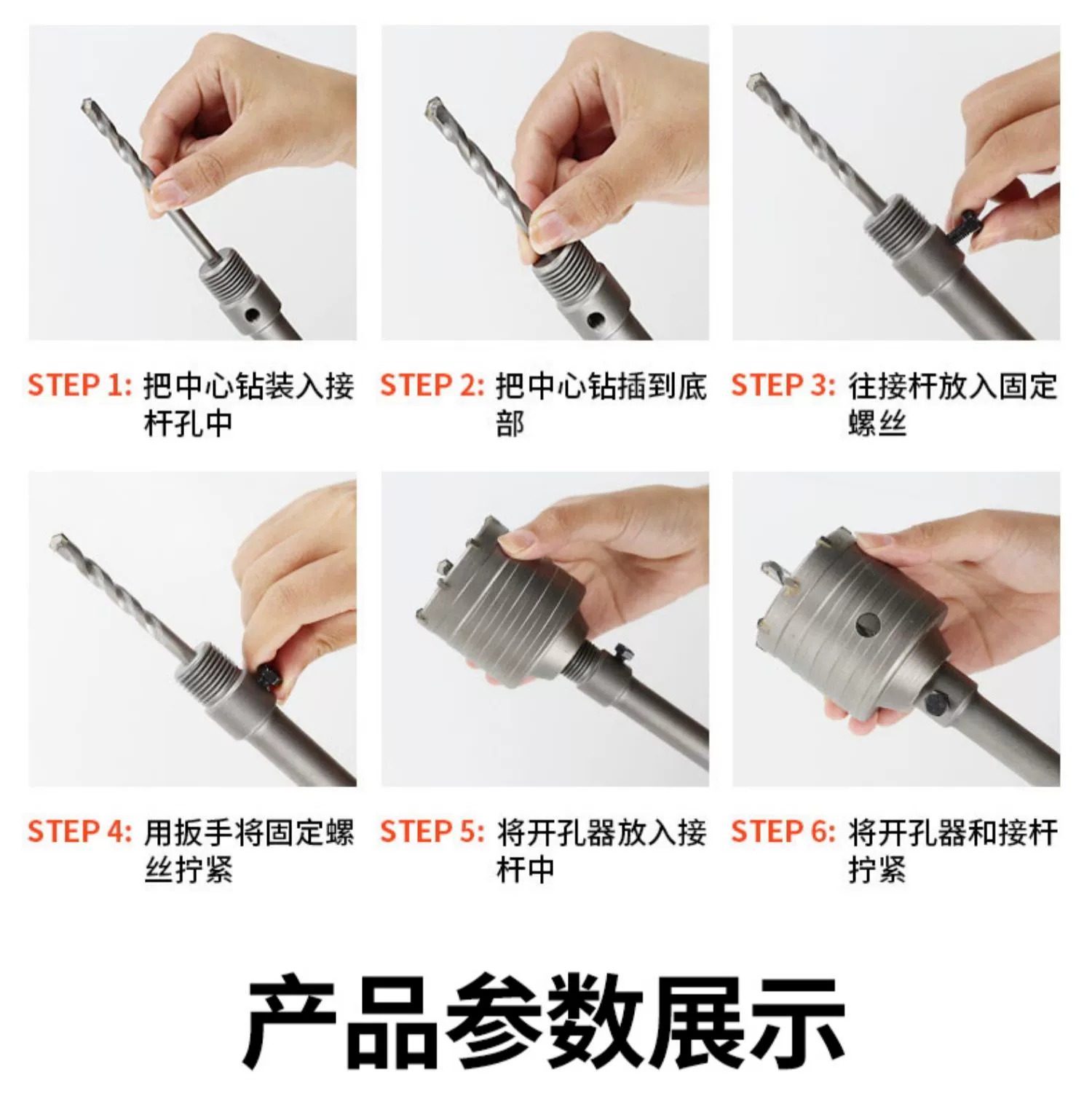 STEP 1: 把中心钻装入接杆孔中

STEP 2: 把中心钻插到底部

STEP 3: 往接杆放入固定螺丝

STEP 4: 用扳手将固定螺丝拧紧

STEP 5: 将开孔器放入接杆中

STEP 6: 将开孔器和接杆拧紧

产品参数展示