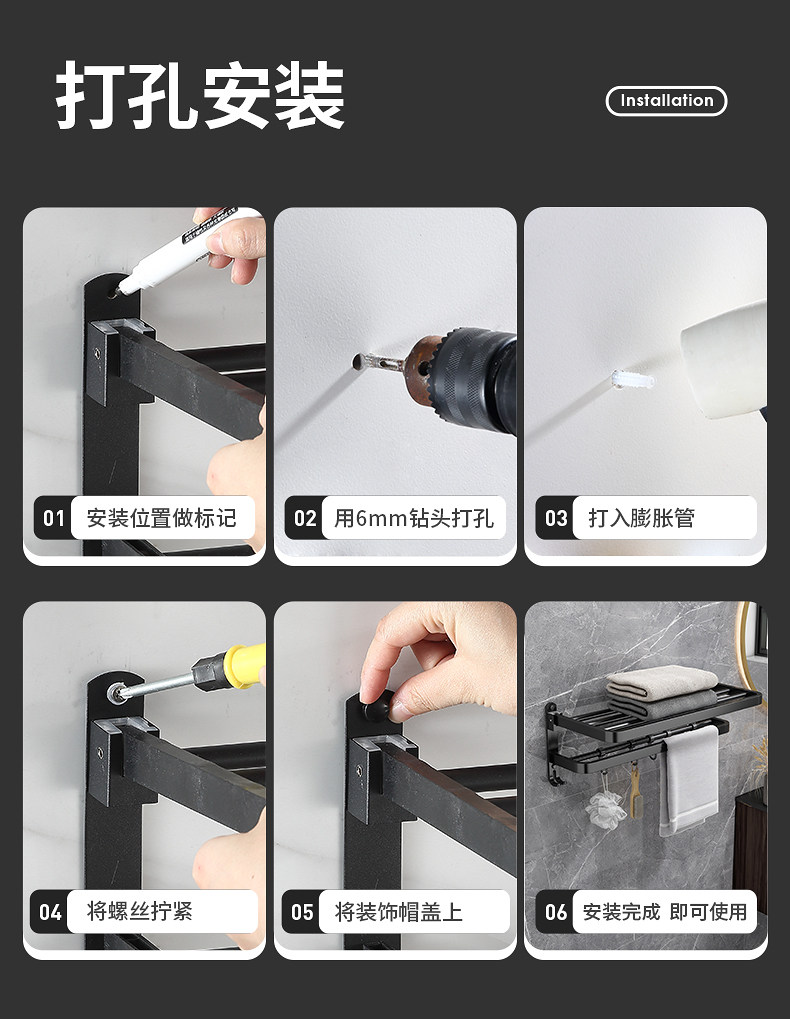 打孔安装

Installation

01 安装位置做标记

02 用6mm钻头打孔

03 打入膨胀管

04 将螺丝拧紧

05 将装饰帽盖上

06 安装完成 即可使用