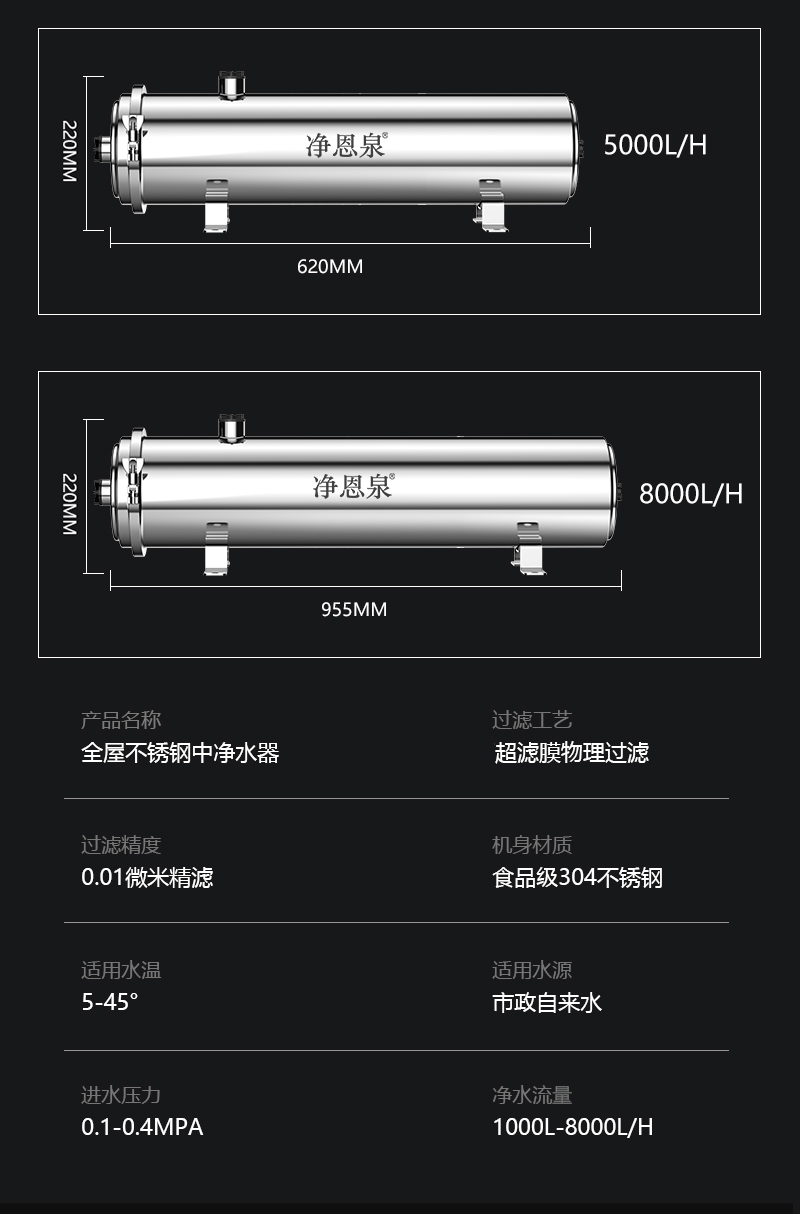 220MM

净恩泉®

5000L/H

620MM

220MM

净恩泉®

8000L/H

955MM

产品名称
全屋不锈钢中净水器

过滤工艺
超滤膜物理过滤

过滤精度
0.01微米精滤

机身材质
食品级304不锈钢

适用水温
5-45°

适用水源
市政自来水

进水压力
0.1-0.4MPA

净水流量
1000L-8000L/H