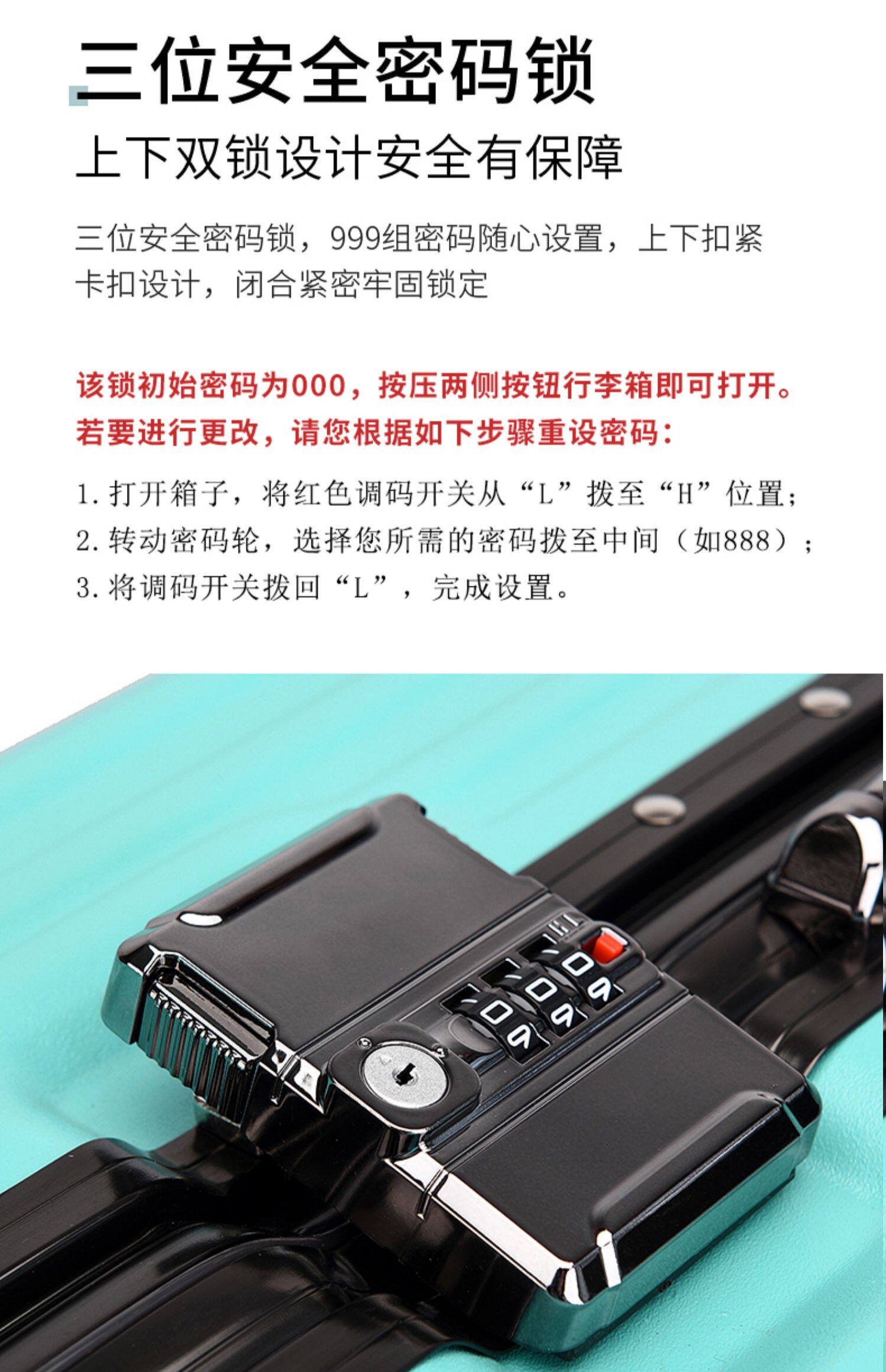 三位安全密码锁
上下双锁设计安全有保障

三位安全密码锁，999组密码随心设置，上下扣紧卡扣设计，闭合紧密牢固锁定

该锁初始密码为000，按压两侧按钮行李箱即可打开。
若要进行更改，请您根据如下步骤重设密码：

1. 打开箱子，将红色调码开关从“L”拨至“H”位置；
2. 转动密码轮，选择您所需的密码拨至中间（如888）；
3. 将调码开关拨回“L”，完成设置。

0 0 0
9 9 9