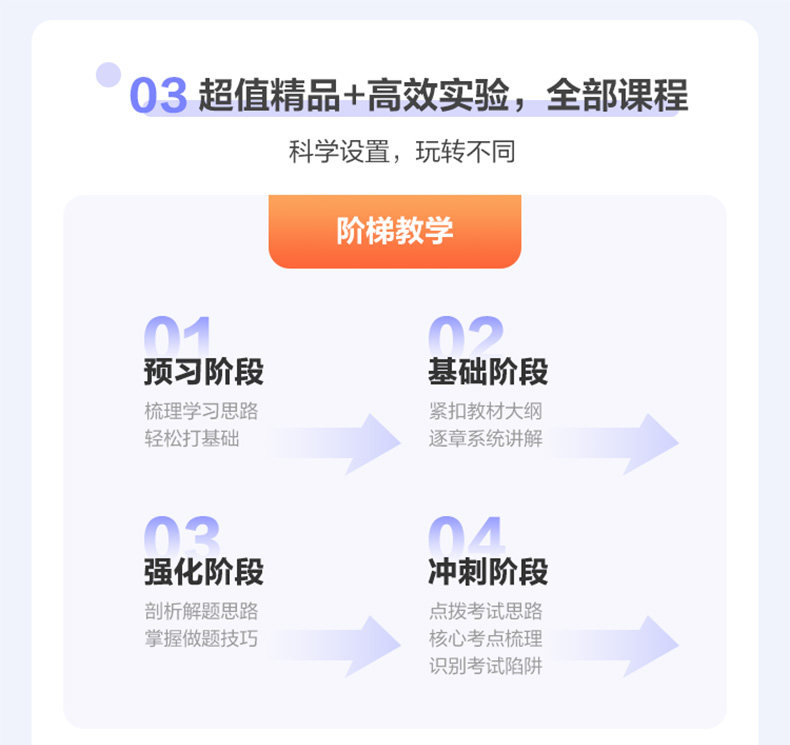 03 超值精品+高效实验，全部课程

科学设置，玩转不同

阶梯教学

01
预习阶段
梳理学习思路
轻松打基础

02
基础阶段
紧扣教材大纲
逐章系统讲解

03
强化阶段
剖析解题思路
掌握做题技巧

04
冲刺阶段
点拨考试思路
核心考点梳理
识别考试陷阱