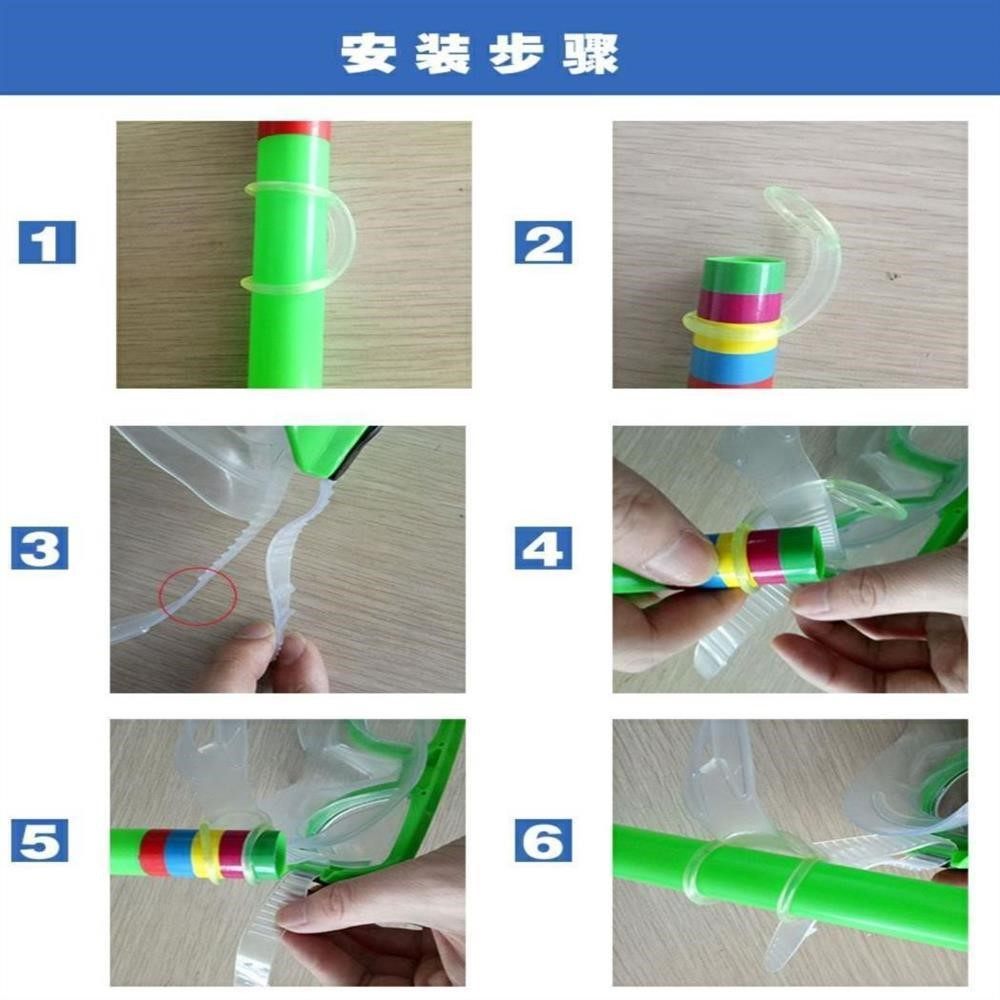 安装步骤

1

2

3

4

5

6