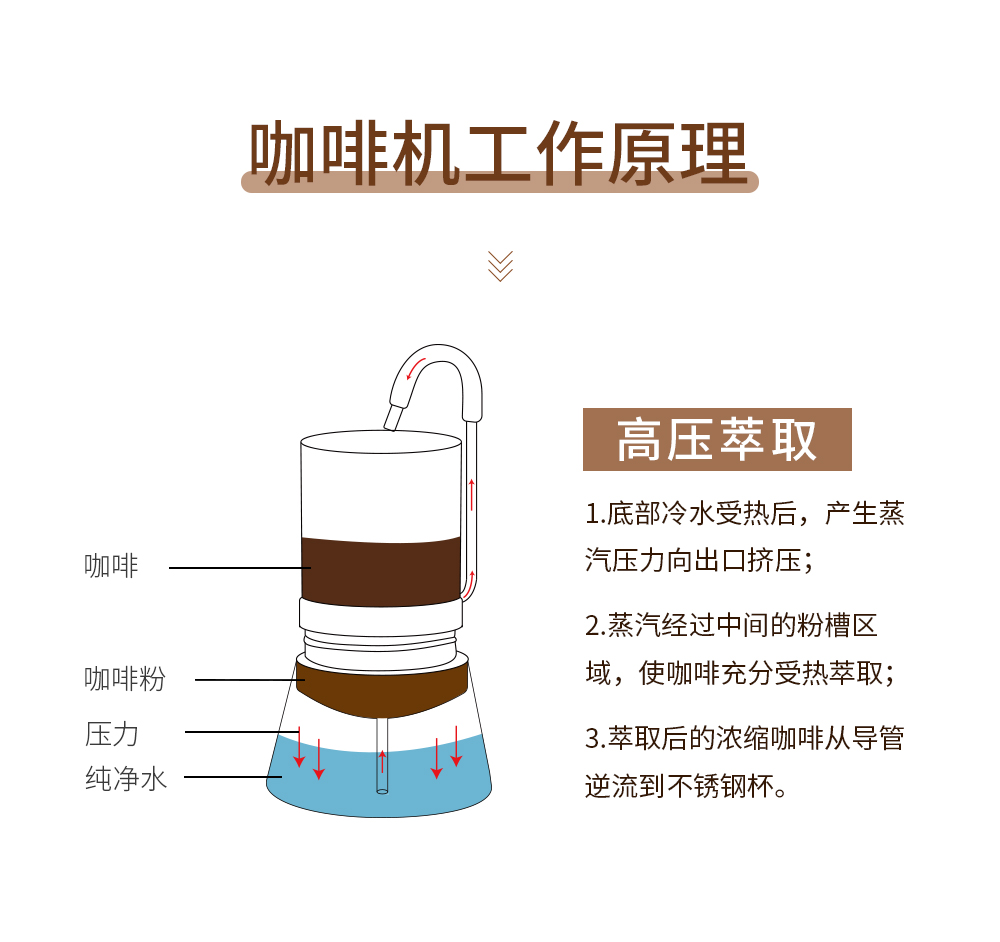 咖啡机工作原理

咖啡

咖啡粉

压力

纯净水

高压萃取

1.底部冷水受热后，产生蒸汽压力向出口挤压；

2.蒸汽经过中间的粉槽区域，使咖啡充分受热萃取；

3.萃取后的浓缩咖啡从导管逆流到不锈钢杯。