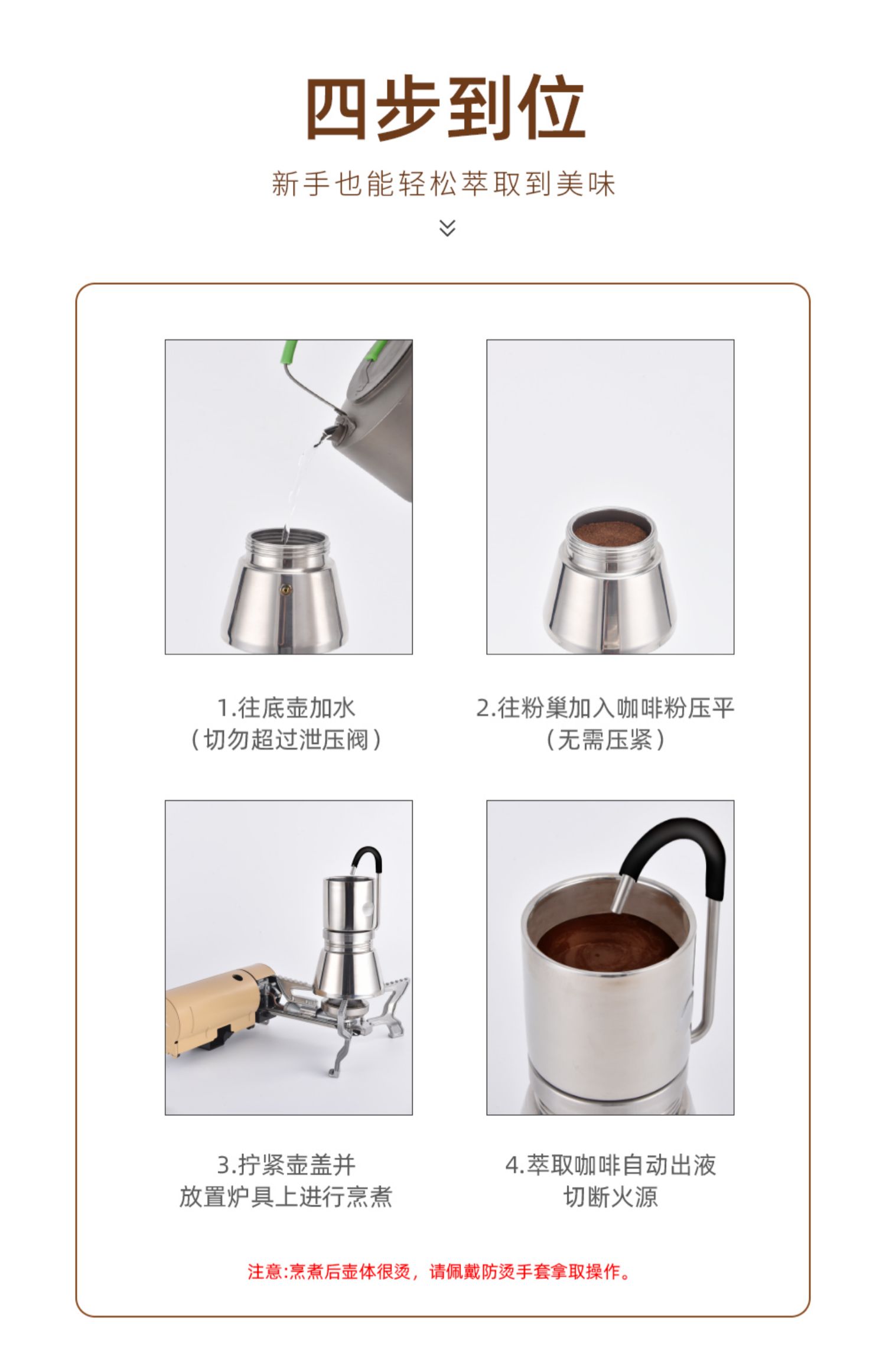 四步到位

新手也能轻松萃取到美味

1.往底壶加水
(切勿超过泄压阀)

2.往粉巢加入咖啡粉压平
(无需压紧)

3.拧紧壶盖并
放置炉具上进行烹煮

4.萃取咖啡自动出液
切断火源

注意:烹煮后壶体很烫，请佩戴防烫手套拿取操作。