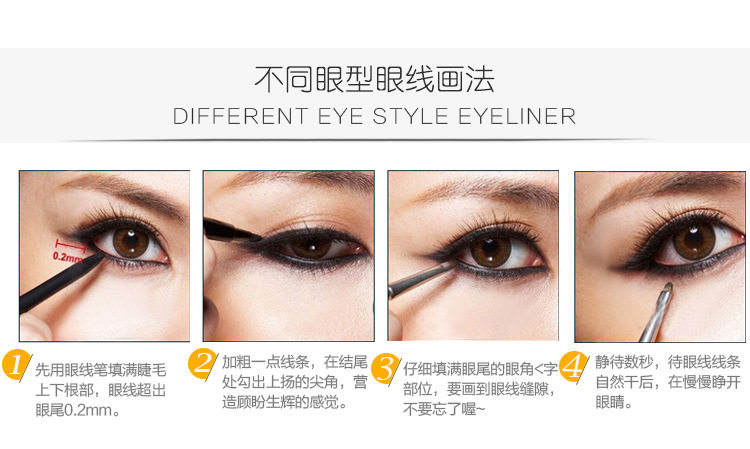 不同眼型眼线画法
DIFFERENT EYE STYLE EYELINER

0.2mm

1 先用眼线笔填满睫毛上下根部，眼线超出眼尾0.2mm。

2 加粗一点线条，在结尾处勾出上扬的尖角，营造顾盼生辉的感觉。

3 仔细填满眼尾的眼角<字部位，要画到眼线缝隙，不要忘了喔~

4 静待数秒，待眼线线条自然干后，在慢慢睁开眼睛。