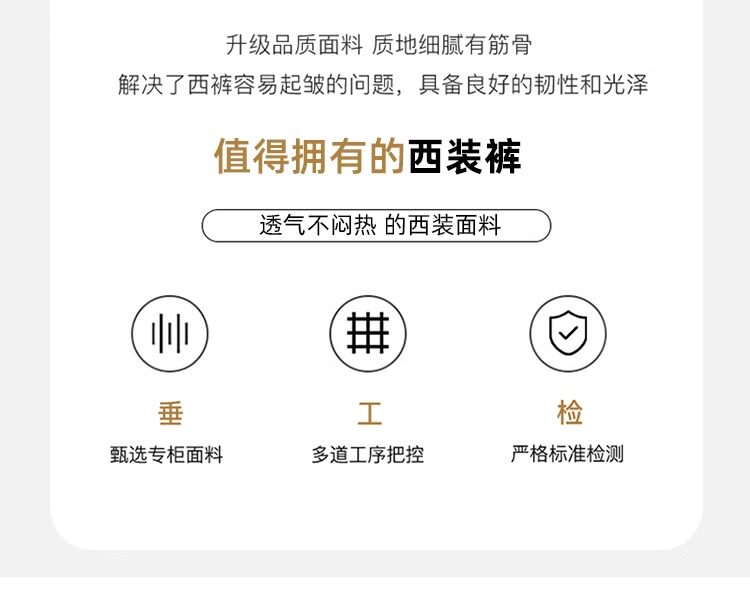 升级品质面料 质地细腻有筋骨

解决了西裤容易起皱的问题，具备良好的韧性和光泽

值得拥有的西装裤

透气不闷热 的西装面料

垂

甄选专柜面料

工

多道工序把控

检

严格标准检测