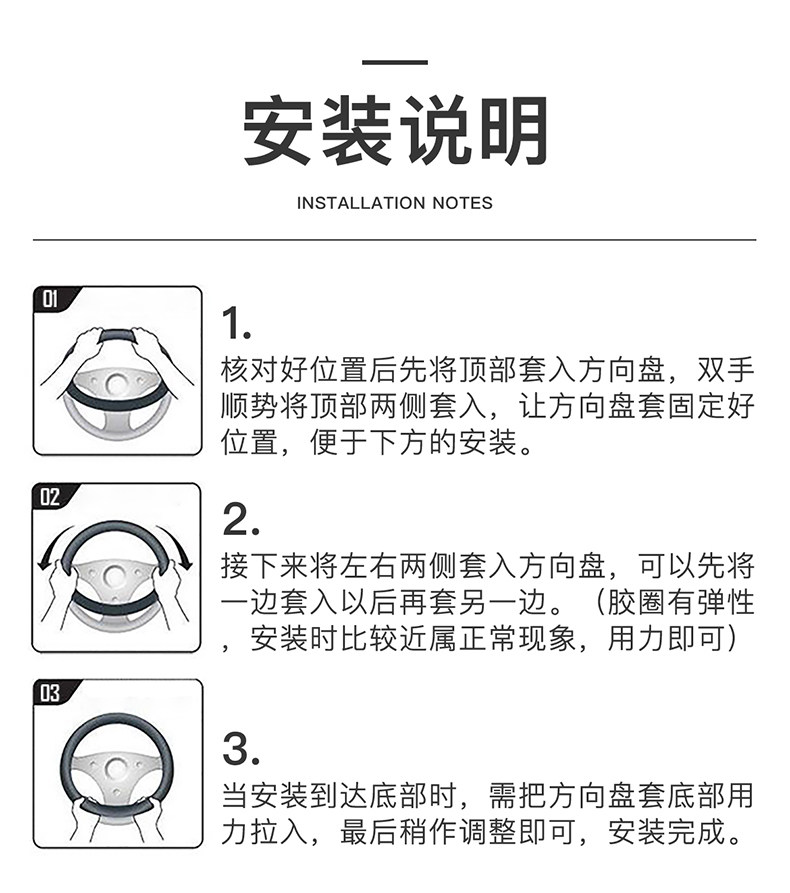 安装说明

INSTALLATION NOTES

01

1.

核对好位置后先将顶部套入方向盘，双手顺势将顶部两侧套入，让方向盘套固定好位置，便于下方的安装。

02

2.

接下来将左右两侧套入方向盘，可以先将一边套入以后再套另一边。（胶圈有弹性，安装时比较近属正常现象，用力即可）

03

3.

当安装到达底部时，需把方向盘套底部用力拉入，最后稍作调整即可，安装完成。