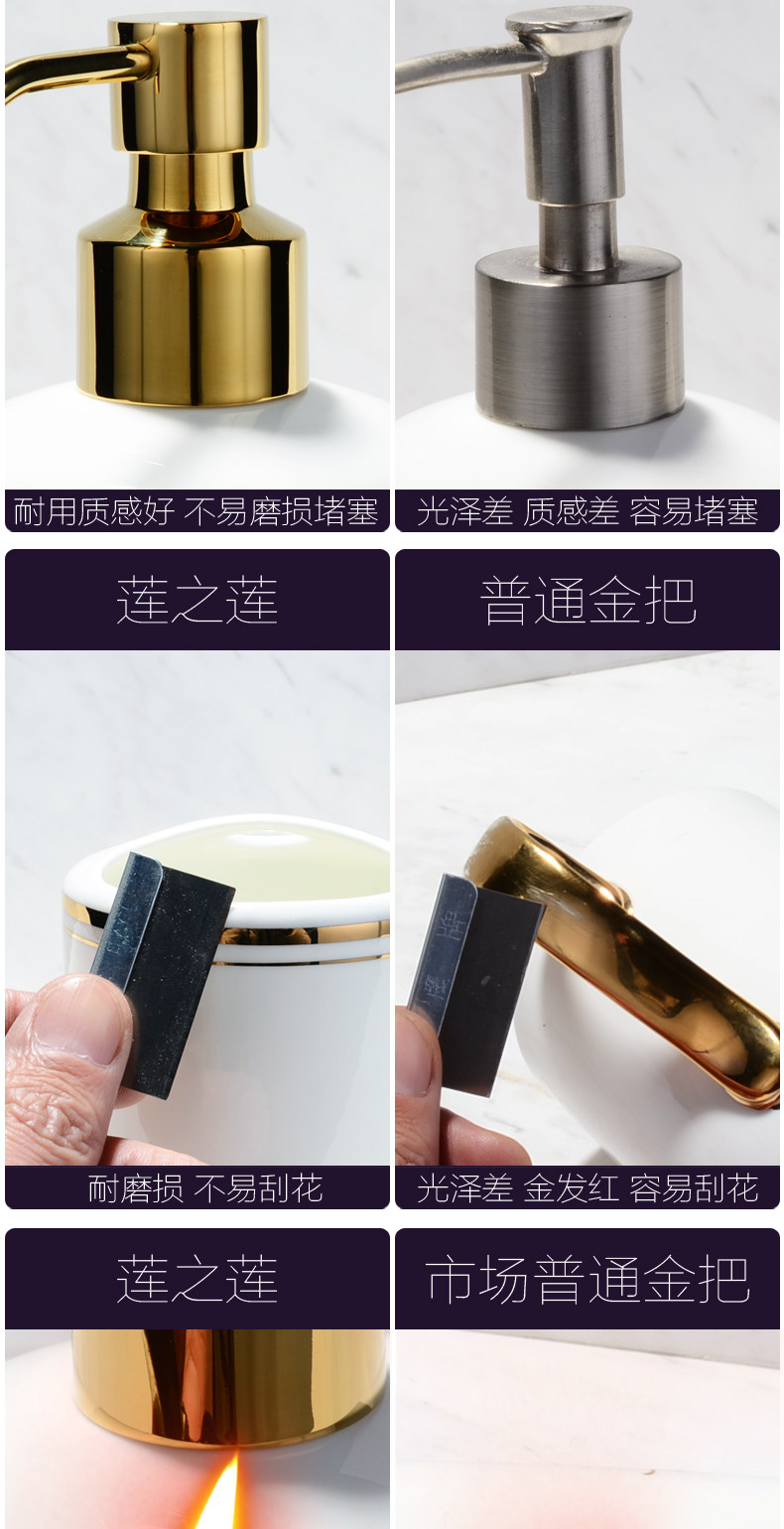 耐用质感好 不易磨损堵塞

光泽差 质感差 容易堵塞

莲之莲

普通金把

耐磨损 不易刮花

光泽差 金发红 容易刮花

莲之莲

市场普通金把