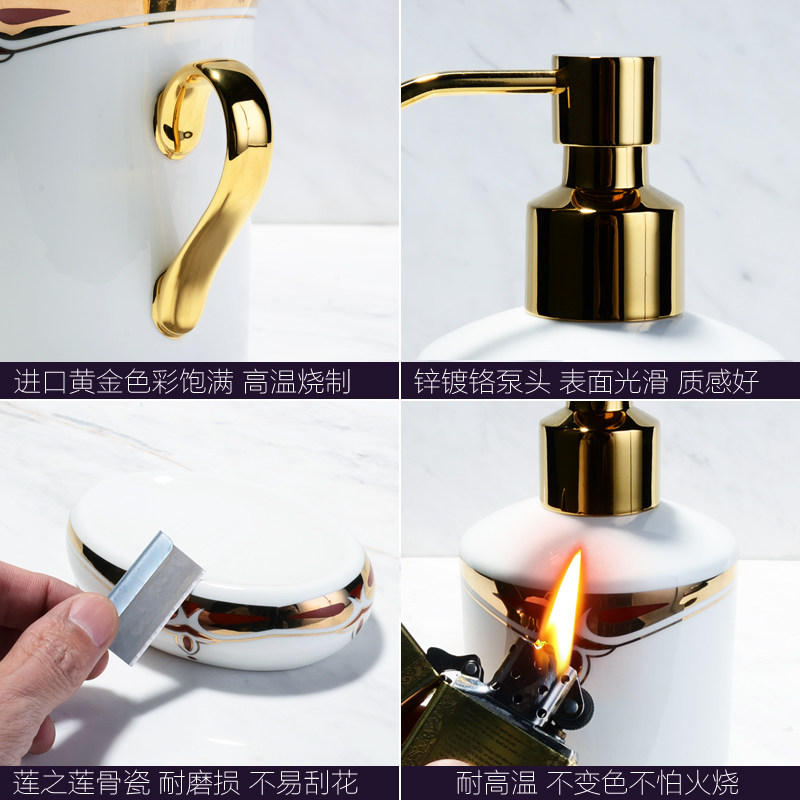 进口黄金色彩饱满 高温烧制

锌镀铬泵头 表面光滑 质感好

莲之莲骨瓷 耐磨损 不易刮花

耐高温 不变色不怕火烧