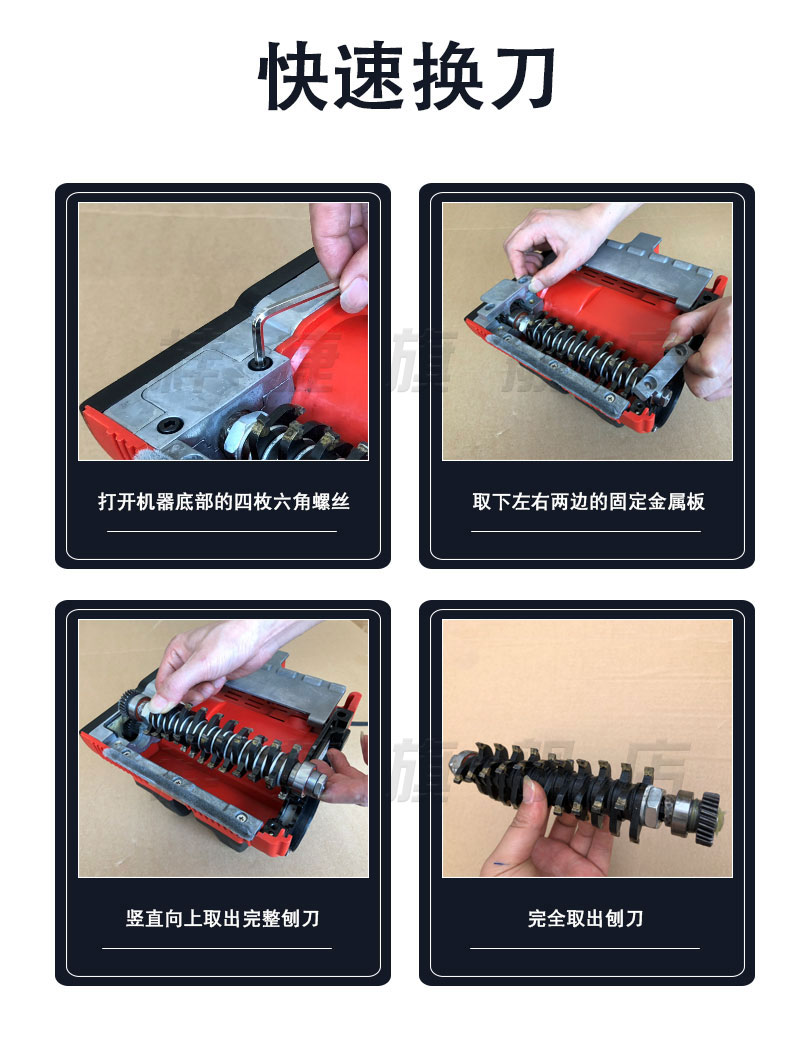 快速换刀

打开机器底部的四枚六角螺丝

取下左右两边的固定金属板

竖直向上取出完整刨刀

完全取出刨刀