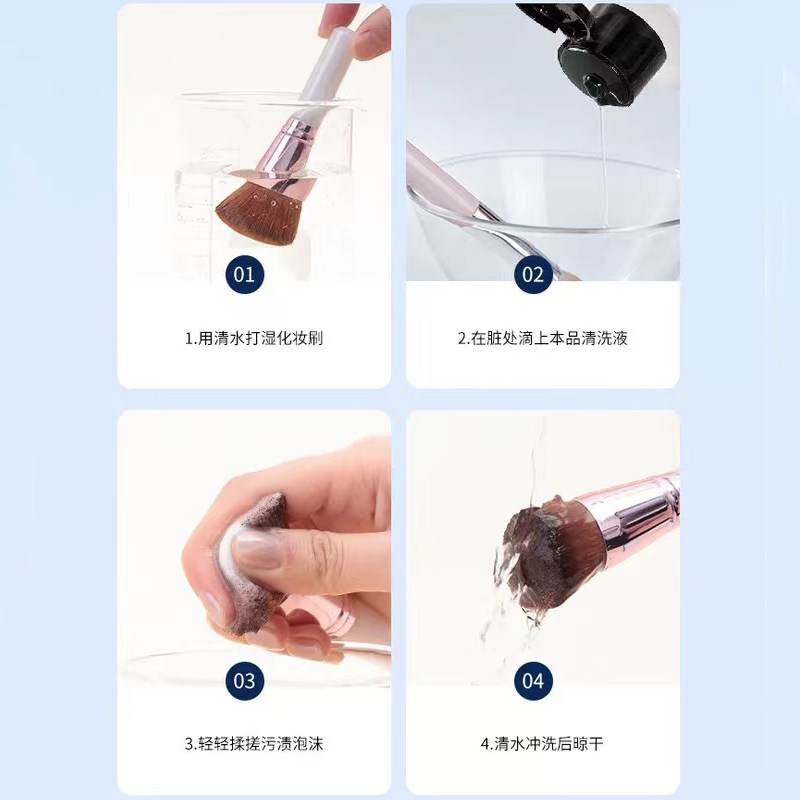 01

1.用清水打湿化妆刷

02

2.在脏处滴上本品清洗液

03

3.轻轻揉搓污渍泡沫

04

4.清水冲洗后晾干