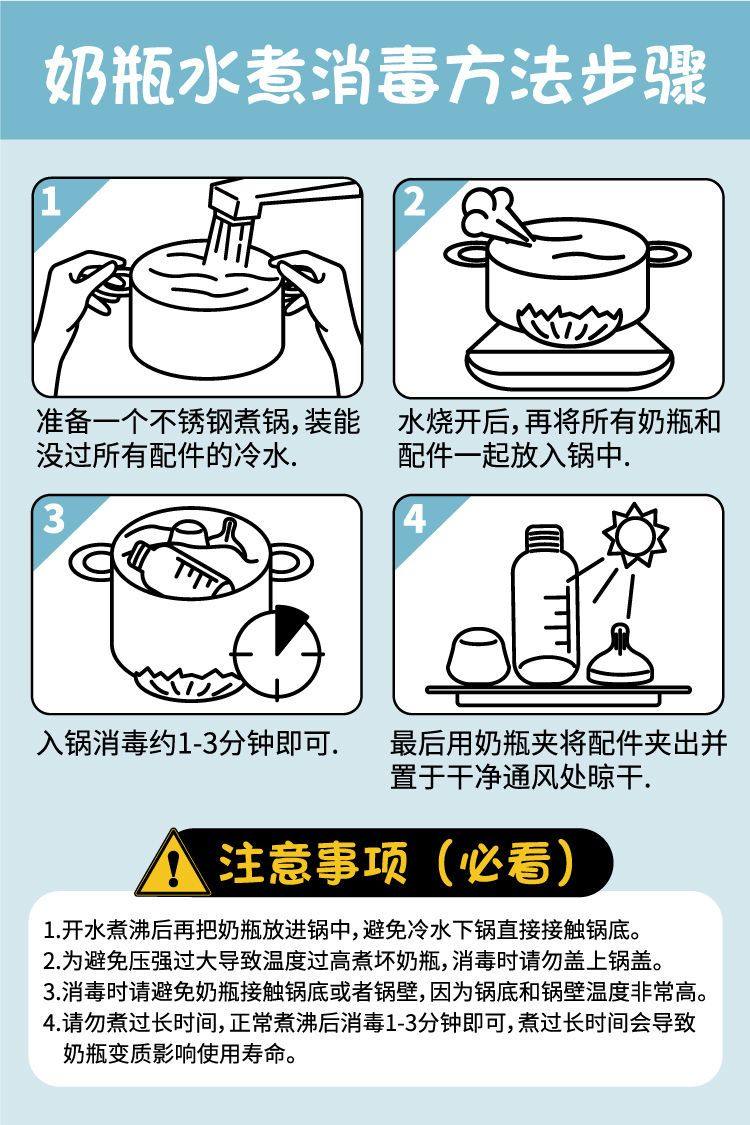 奶瓶水煮消毒方法步骤

1

准备一个不锈钢煮锅，装能没过所有配件的冷水.

2

水烧开后，再将所有奶瓶和配件一起放入锅中.

3

入锅消毒约1-3分钟即可.

4

最后用奶瓶夹将配件夹出并置于干净通风处晾干.

注意事项（必看）

1.开水煮沸后再把奶瓶放进锅中，避免冷水下锅直接接触锅底。
2.为避免压强过大导致温度过高煮坏奶瓶，消毒时请勿盖上锅盖。
3.消毒时请避免奶瓶接触锅底或者锅壁，因为锅底和锅壁温度非常高。
4.请勿煮过长时间，正常煮沸后消毒1-3分钟即可，煮过长时间会导致奶瓶变质影响使用寿命。