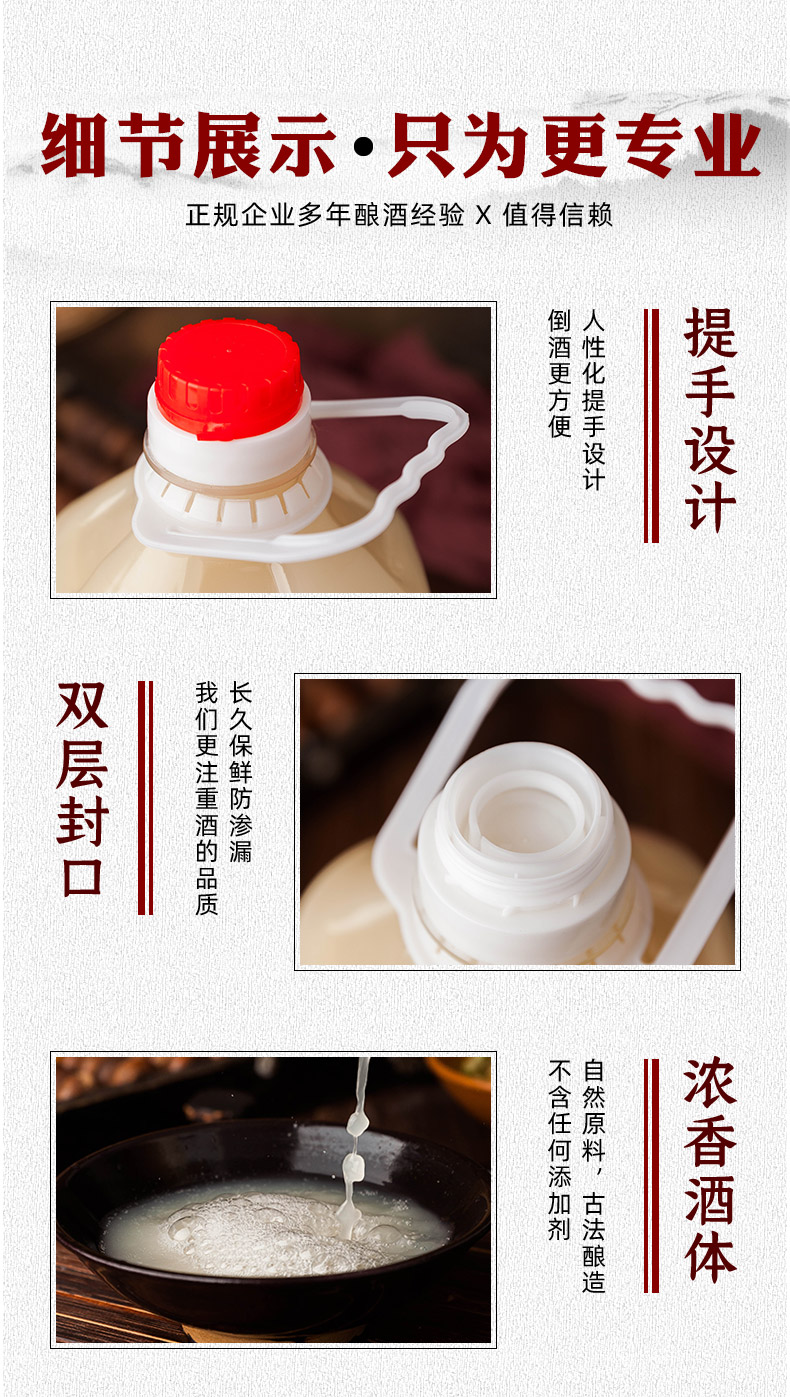 细节展示·只为更专业

正规企业多年酿酒经验 X 值得信赖

提手设计

人性化提手设计

倒酒更方便

双层封口

长久保鲜防渗漏

我们更注重酒的品质

浓香酒体

自然原料，古法酿造

不含任何添加剂