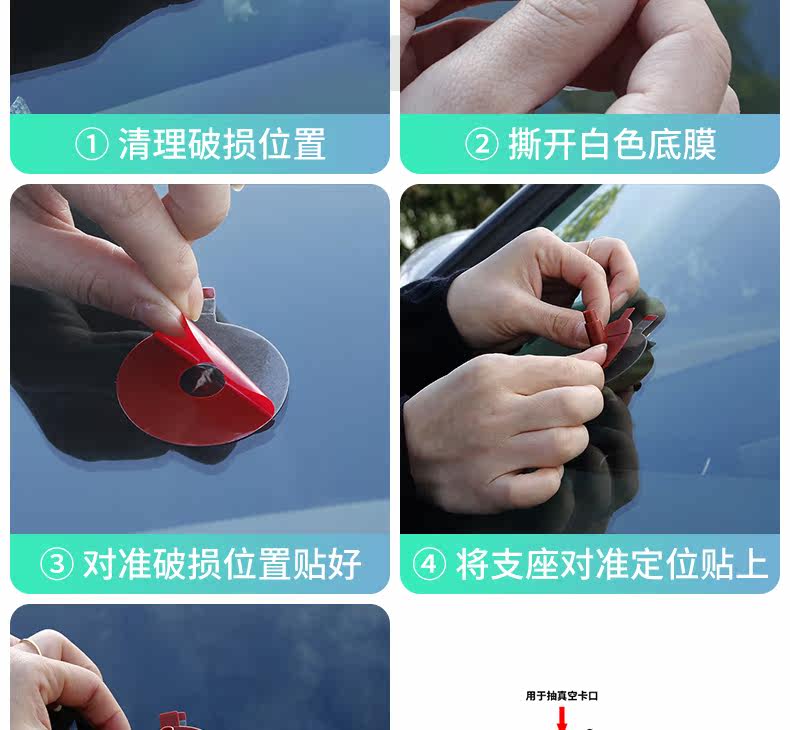 ① 清理破损位置

② 撕开白色底膜

③ 对准破损位置贴好

④ 将支座对准定位贴上

用于抽真空卡口