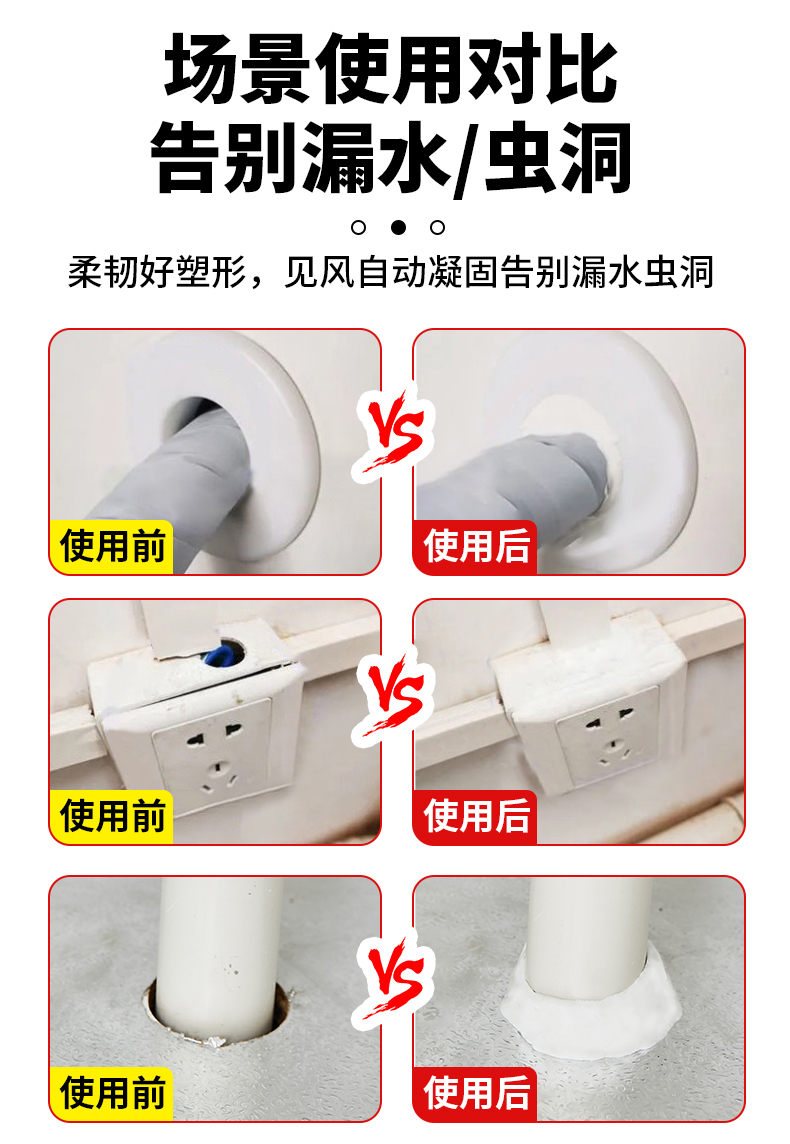 场景使用对比
告别漏水/虫洞

柔韧好塑形，见风自动凝固告别漏水虫洞

使用前

VS

使用后

使用前

VS

使用后

使用前

VS

使用后