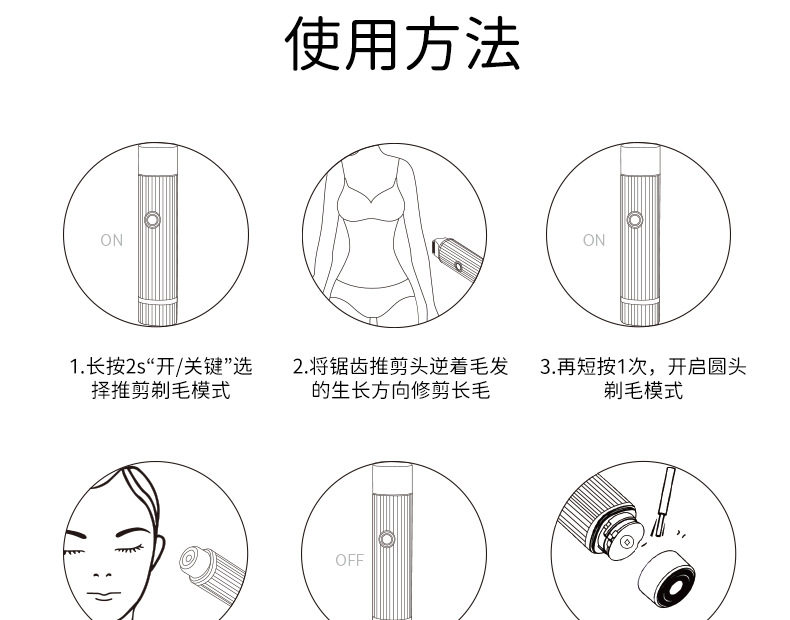 使用方法

ON

1.长按2s“开/关键”选择推剪剃毛模式

2.将锯齿推剪头逆着毛发的生长方向修剪长毛

ON

3.再短按1次，开启圆头剃毛模式

OFF