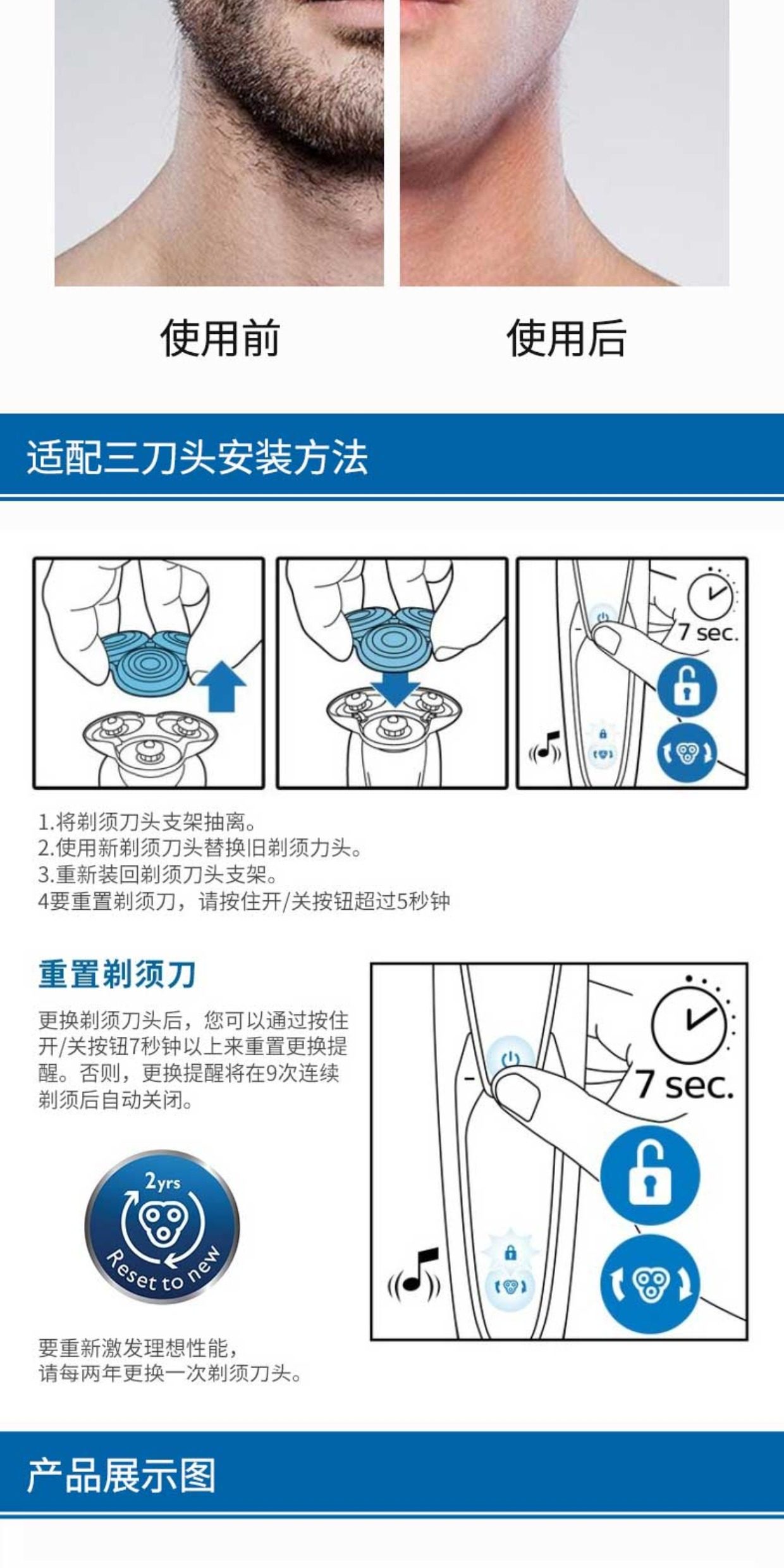 使用前

使用后

适配三刀头安装方法

7 sec.

1.将剃须刀头支架抽离。
2.使用新剃须刀头替换旧剃须力头。
3.重新装回剃须刀头支架。
4要重置剃须刀，请按住开/关按钮超过5秒钟

重置剃须刀

更换剃须刀头后，您可以通过按住开/关按钮7秒钟以上来重置更换提醒。否则，更换提醒将在9次连续剃须后自动关闭。

2yrs
Reset to new

7 sec.

要重新激发理想性能，
请每两年更换一次剃须刀头。

产品展示图