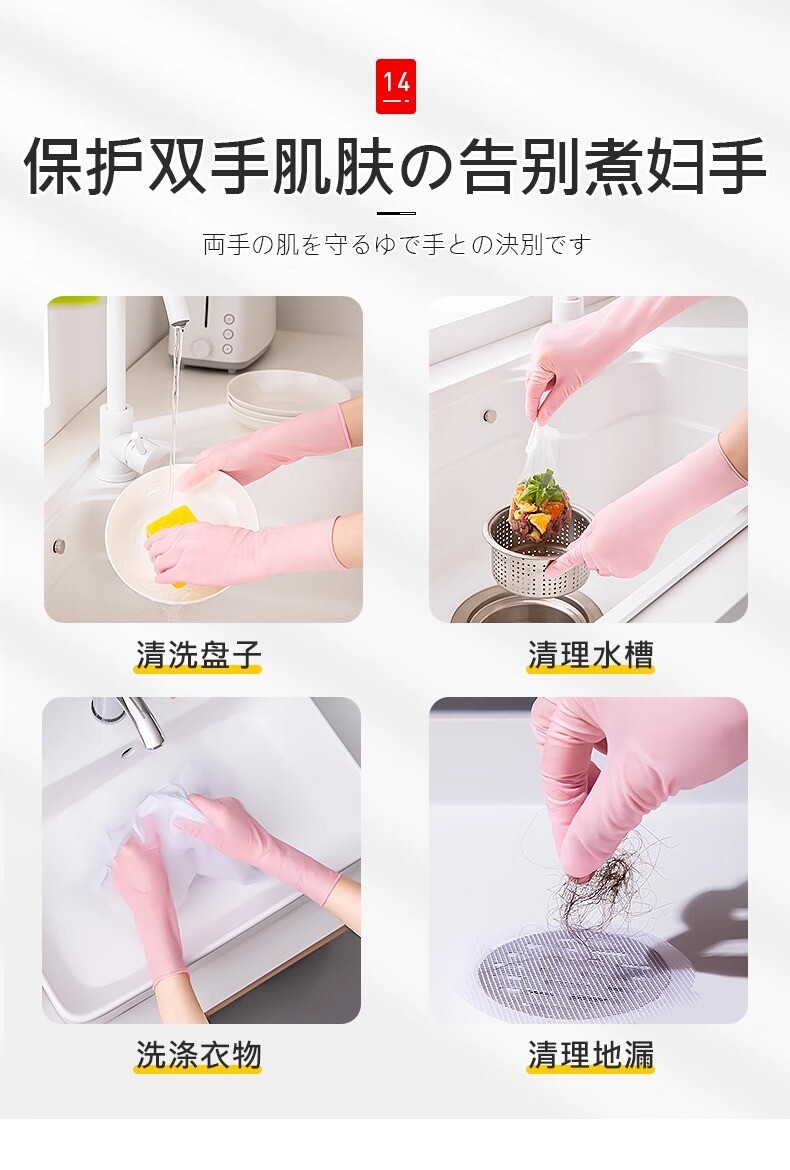 14

保护双手肌肤の告别煮妇手

両手の肌を守るゆで手との決別です

清洗盘子

清理水槽

洗涤衣物

清理地漏