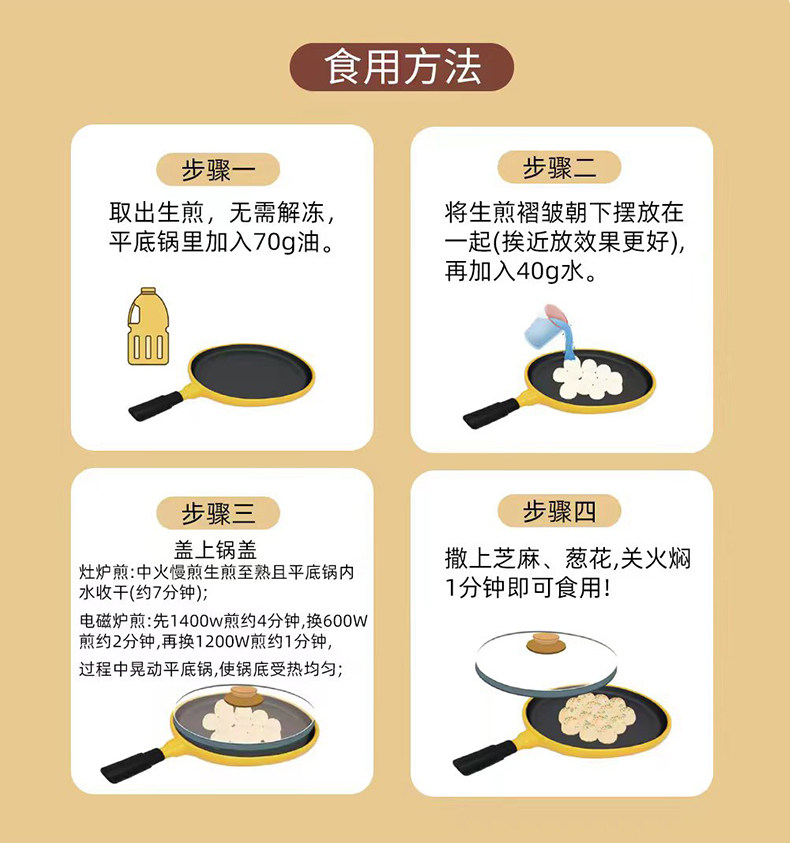 食用方法

步骤一

取出生煎，无需解冻，平底锅里加入70g油。

步骤二

将生煎褶皱朝下摆放在一起(挨近放效果更好)，再加入40g水。

步骤三

盖上锅盖

灶炉煎:中火慢煎生煎至熟且平底锅内水收干(约7分钟);

电磁炉煎:先1400w煎约4分钟,换600W煎约2分钟,再换1200W煎约1分钟,

过程中晃动平底锅,使锅底受热均匀;

步骤四

撒上芝麻、葱花,关火焖1分钟即可食用!