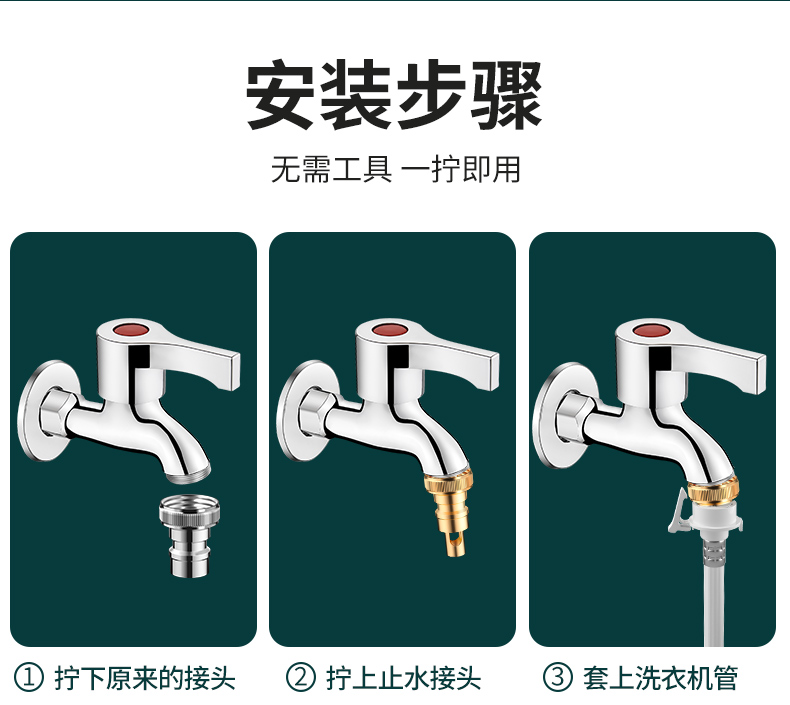 安装步骤

无需工具 一拧即用

① 拧下原来的接头

② 拧上止水接头

③ 套上洗衣机管