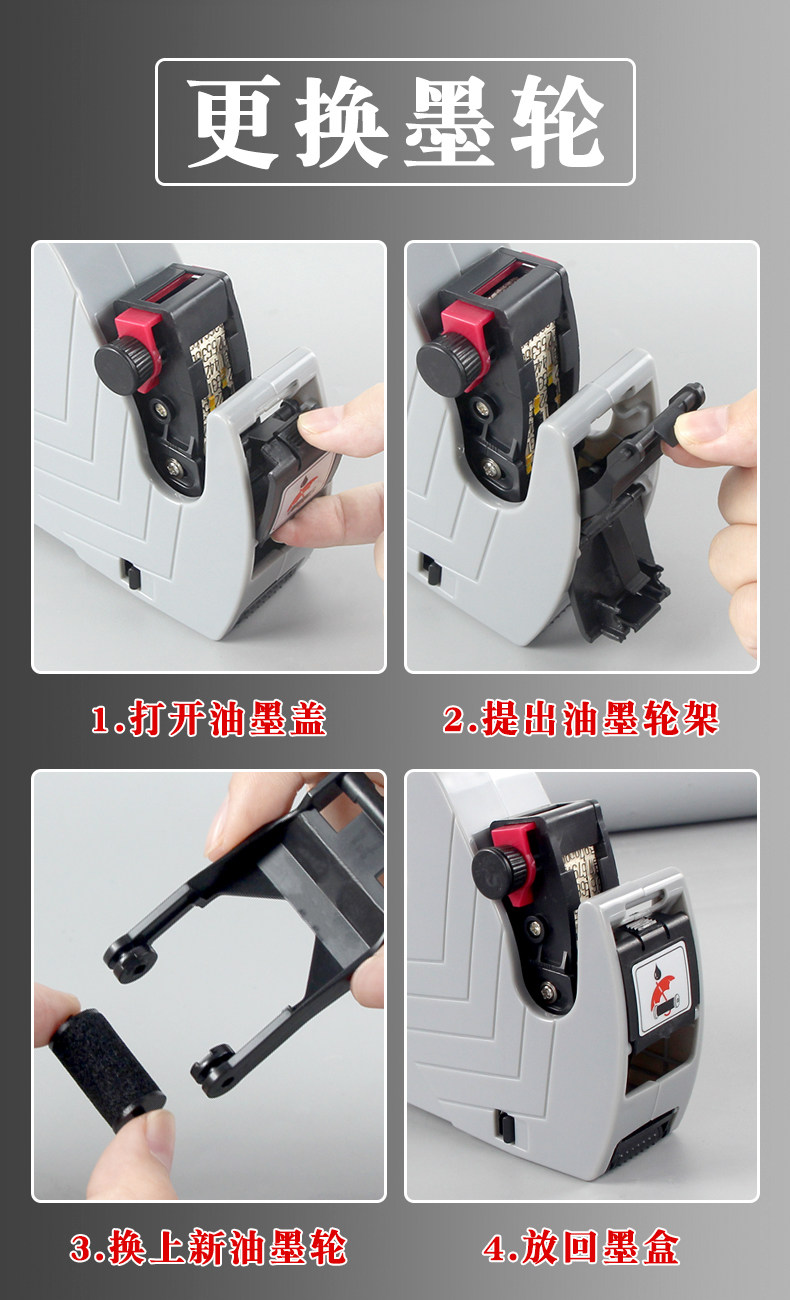 更换墨轮

1.打开油墨盖

2.提出油墨轮架

3.换上新油墨轮

4.放回墨盒