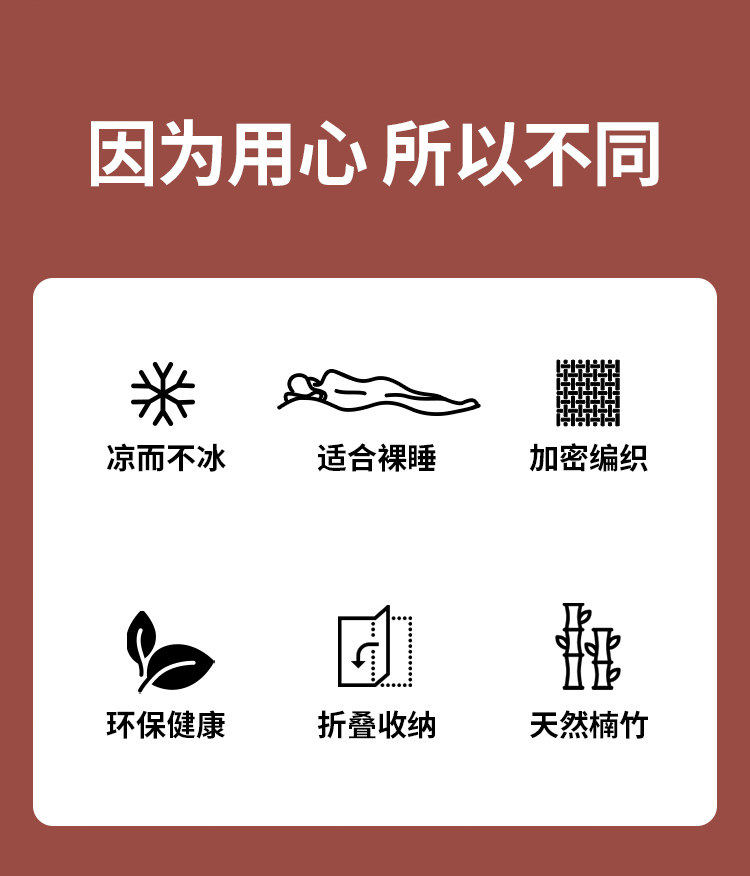 因为用心 所以不同

凉而不冰

适合裸睡

加密编织

环保健康

折叠收纳

天然楠竹