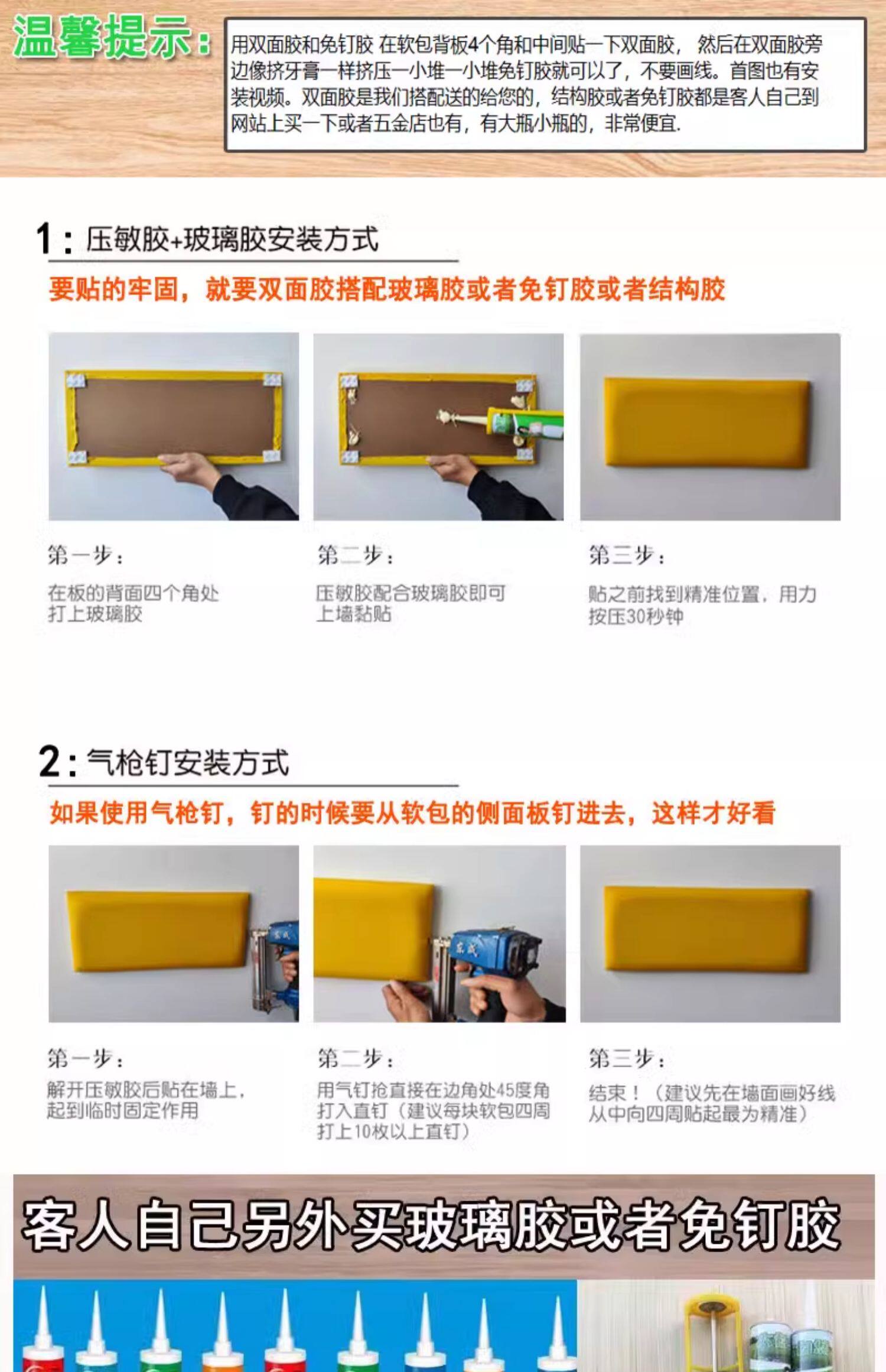 温馨提示：

用双面胶和免钉胶 在软包背板4个角和中间贴一下双面胶， 然后在双面胶旁边像挤牙膏一样挤压一小堆一小堆免钉胶就可以了，不要画线。首图也有安装视频。双面胶是我们搭配送的给您的，结构胶或者免钉胶都是客人自己到网站上买一下或者五金店也有，有大瓶小瓶的，非常便宜.

1：压敏胶+玻璃胶安装方式

要贴的牢固，就要双面胶搭配玻璃胶或者免钉胶或者结构胶

第一步：
在板的背面四个角处打上玻璃胶

第二步：
压敏胶配合玻璃胶即可上墙黏贴

第三步：
贴之前找到精准位置，用力按压30秒钟

2：气枪钉安装方式

如果使用气枪钉，钉的时候要从软包的侧面板钉进去，这样才好看

第一步：
解开压敏胶后贴在墙上，起到临时固定作用

第二步：
用气钉抢直接在边角处45度角打入直钉（建议每块软包四周打上10枚以上直钉）

第三步：
结束！（建议先在墙面画好线从中向四周贴起最为精准）

客人自己另外买玻璃胶或者免钉胶