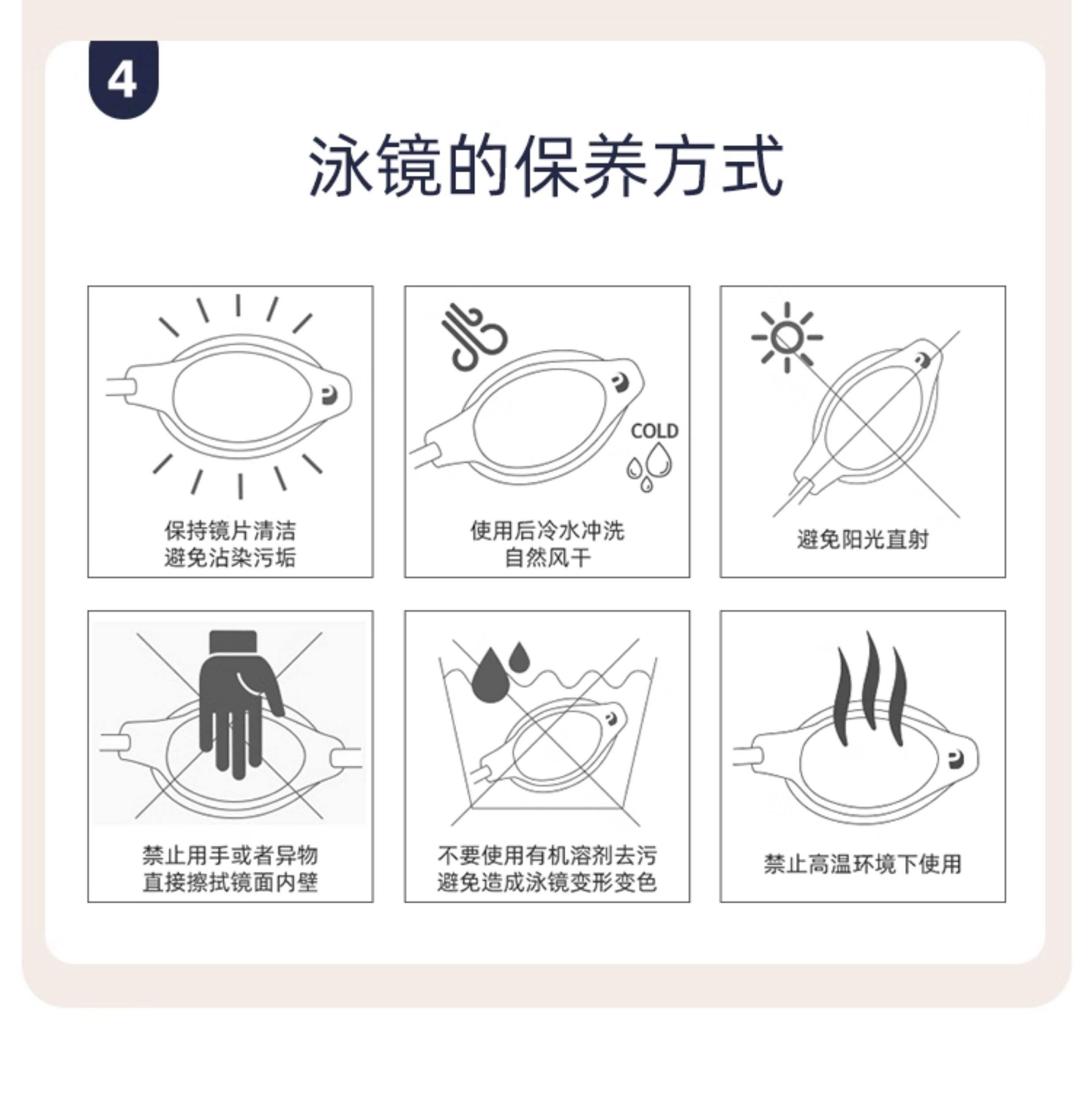 4

泳镜的保养方式

保持镜片清洁
避免沾染污垢

COLD

使用后冷水冲洗
自然风干

避免阳光直射

禁止用手或者异物
直接擦拭镜面内壁

不要使用有机溶剂去污
避免造成泳镜变形变色

禁止高温环境下使用