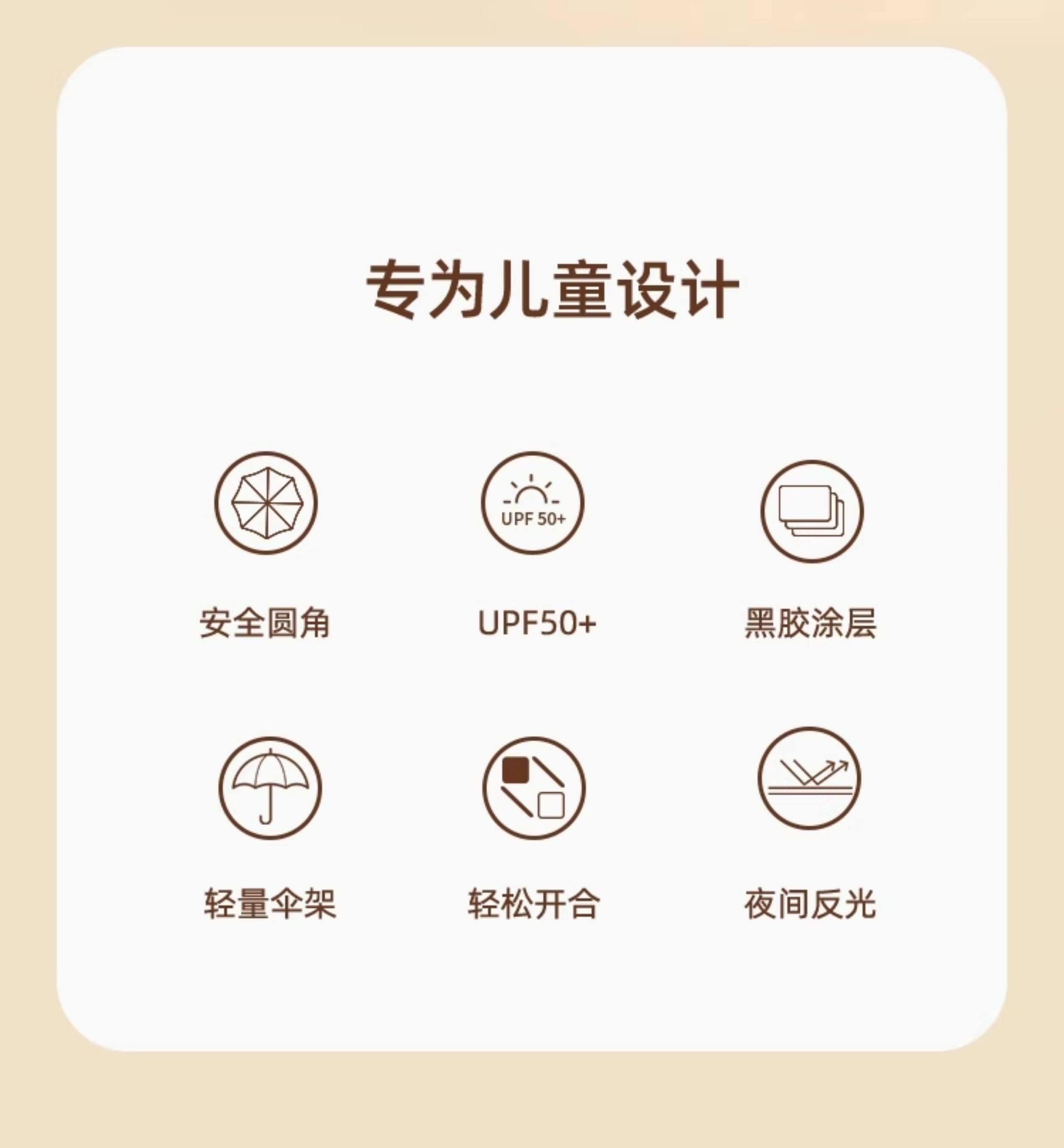 专为儿童设计

UPF 50+

安全圆角

UPF50+

黑胶涂层

轻量伞架

轻松开合

夜间反光