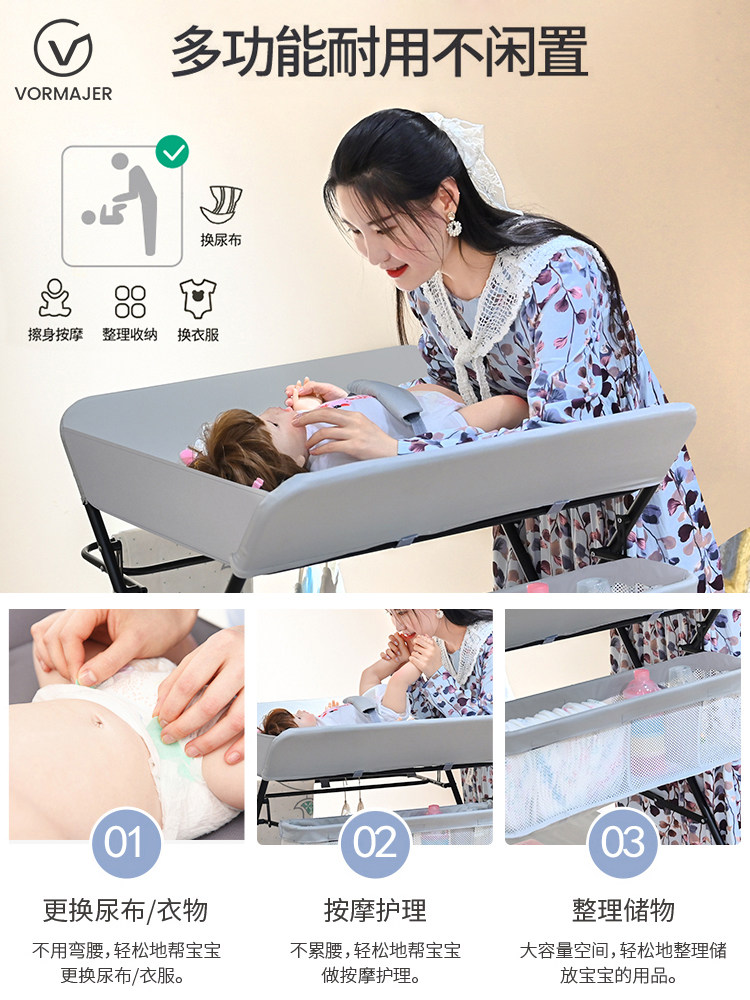 VORMAJER

多功能耐用不闲置

换尿布

擦身按摩

整理收纳

换衣服

01

更换尿布/衣物

不用弯腰，轻松地帮宝宝更换尿布/衣服。

02

按摩护理

不累腰，轻松地帮宝宝做按摩护理。

03

整理储物

大容量空间，轻松地整理储放宝宝的用品。