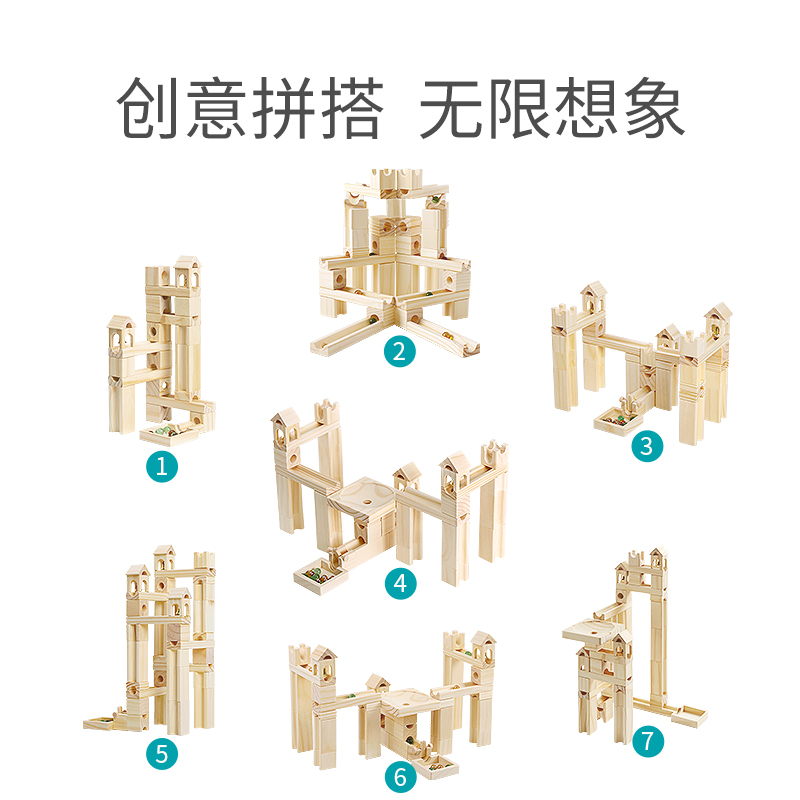 创意拼搭 无限想象

2

1

3

4

5

6

7