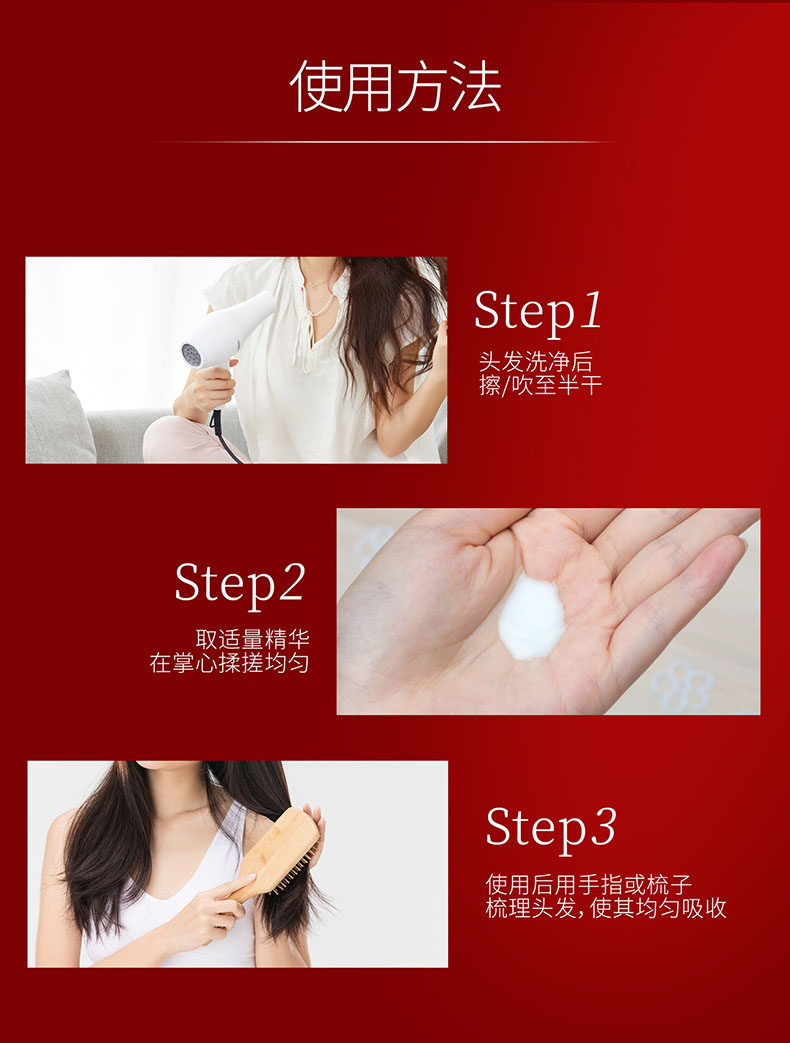 使用方法

Step1
头发洗净后
擦/吹至半干

Step2
取适量精华
在掌心揉搓均匀

Step3
使用后用手指或梳子
梳理头发，使其均匀吸收